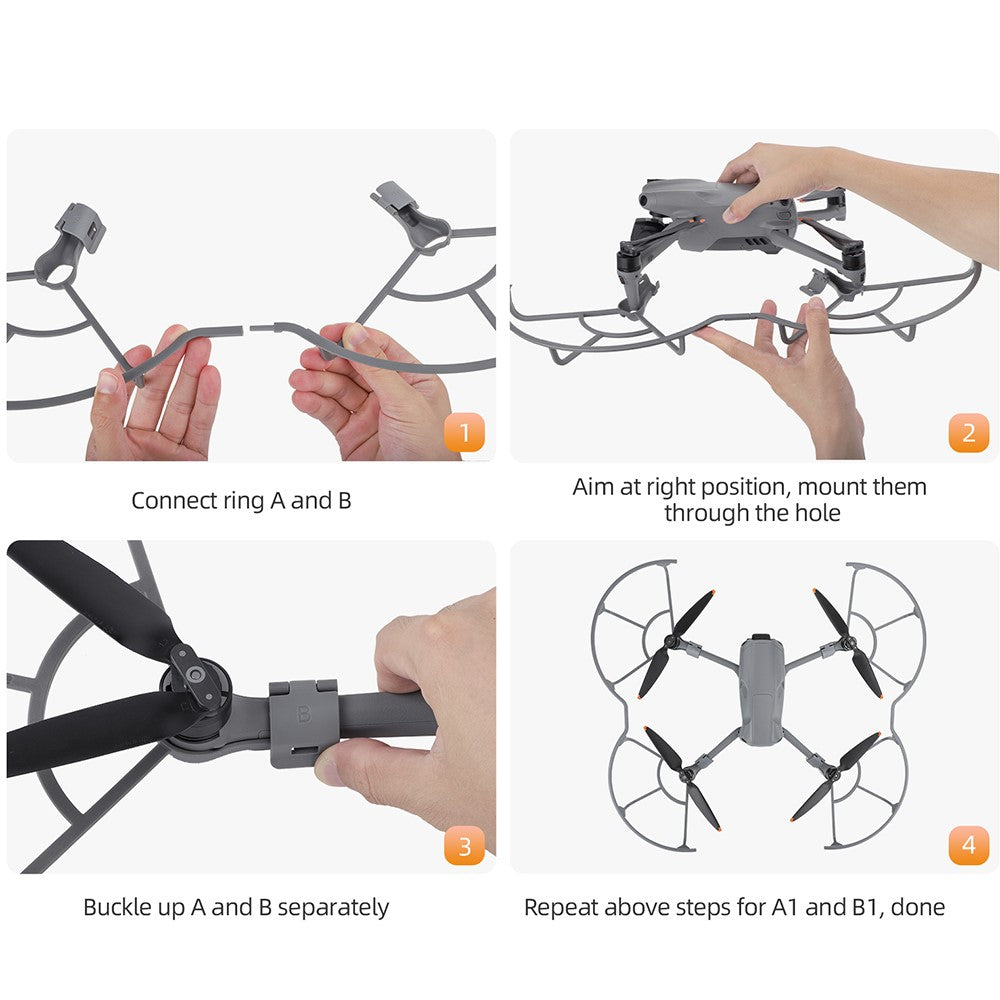 1

Connect ring A and B

2

Aim at right position, mount them through the hole

B

3

Buckle up A and B separately

4

Repeat above steps for A1 and B1, done