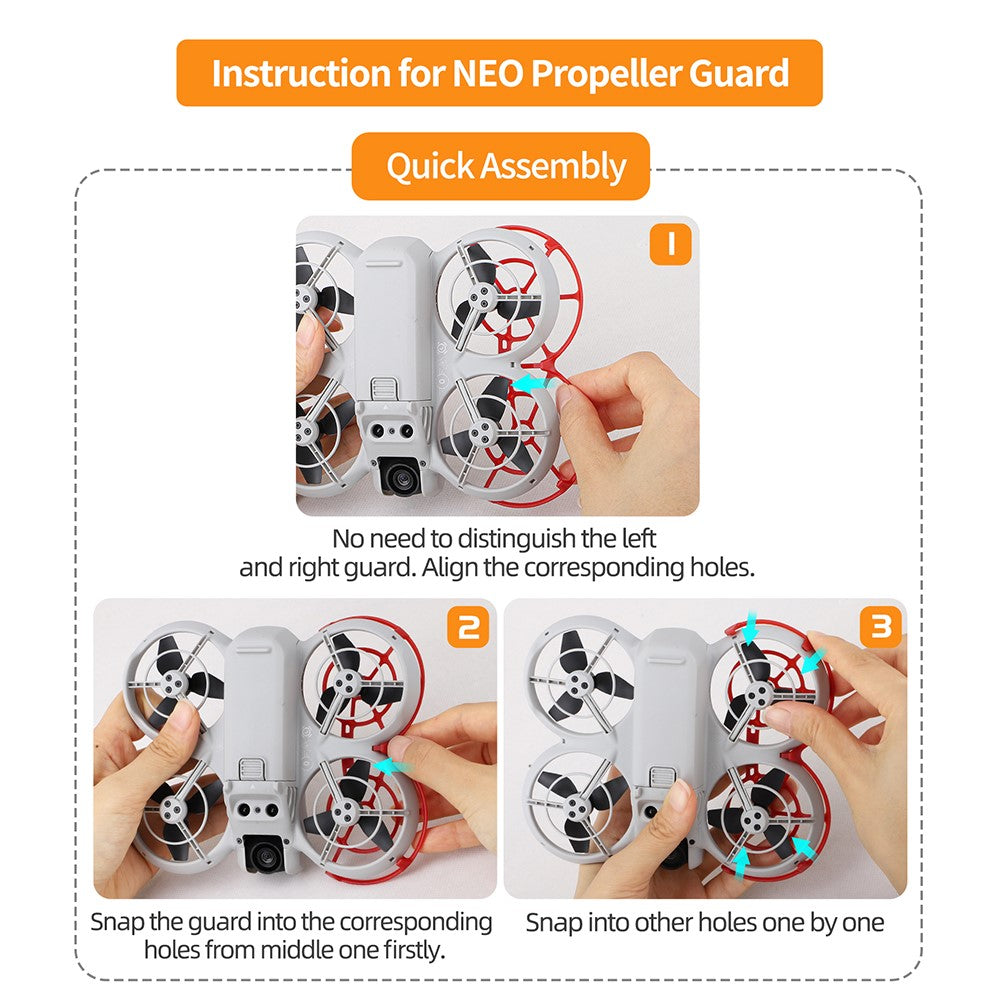 Instruction for NEO Propeller Guard

Quick Assembly

1

No need to distinguish the left and right guard. Align the corresponding holes.

2

Snap the guard into the corresponding holes from middle one firstly.

3

Snap into other holes one by one