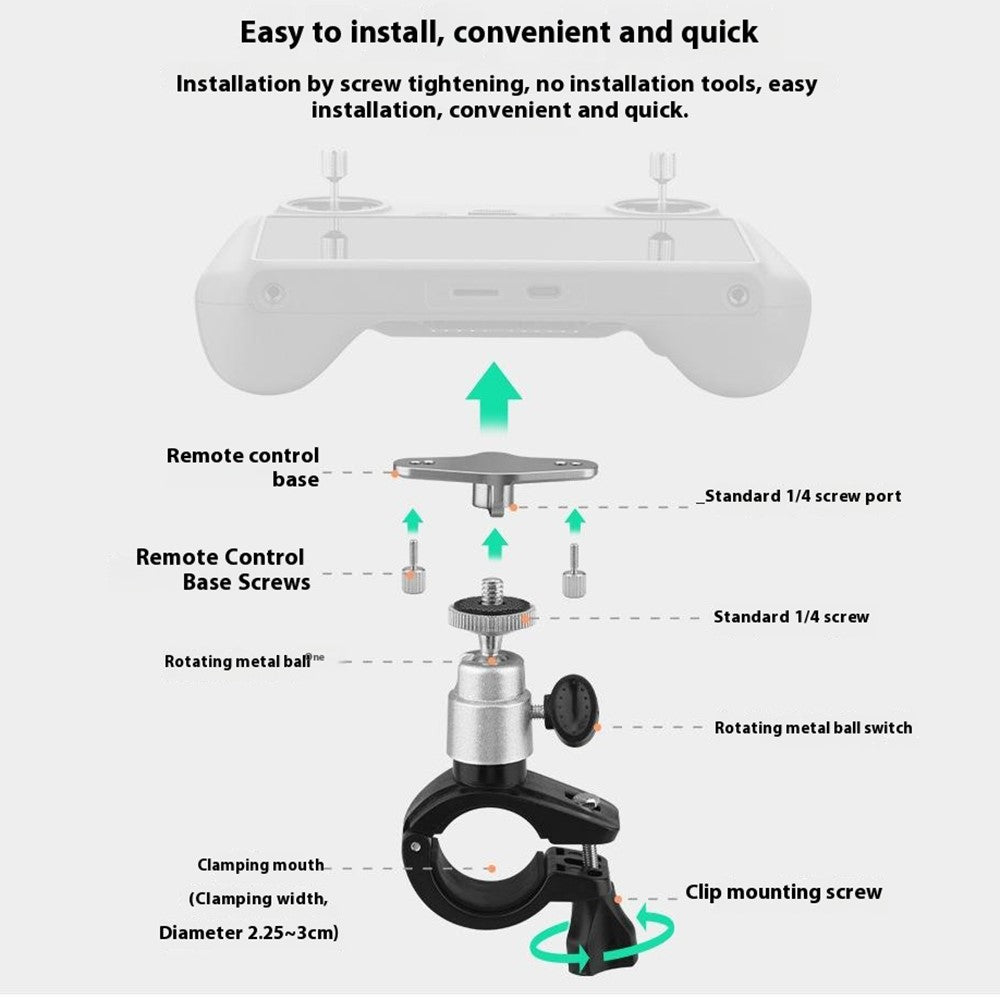 Easy to install, convenient and quick

Installation by screw tightening, no installation tools, easy installation, convenient and quick.

Remote control base

_Standard 1/4 screw port

Remote Control Base Screws

Standard 1/4 screw

Rotating metal ball

Rotating metal ball switch

Clamping mouth

(Clamping width, Diameter 2.25~3cm)

Clip mounting screw