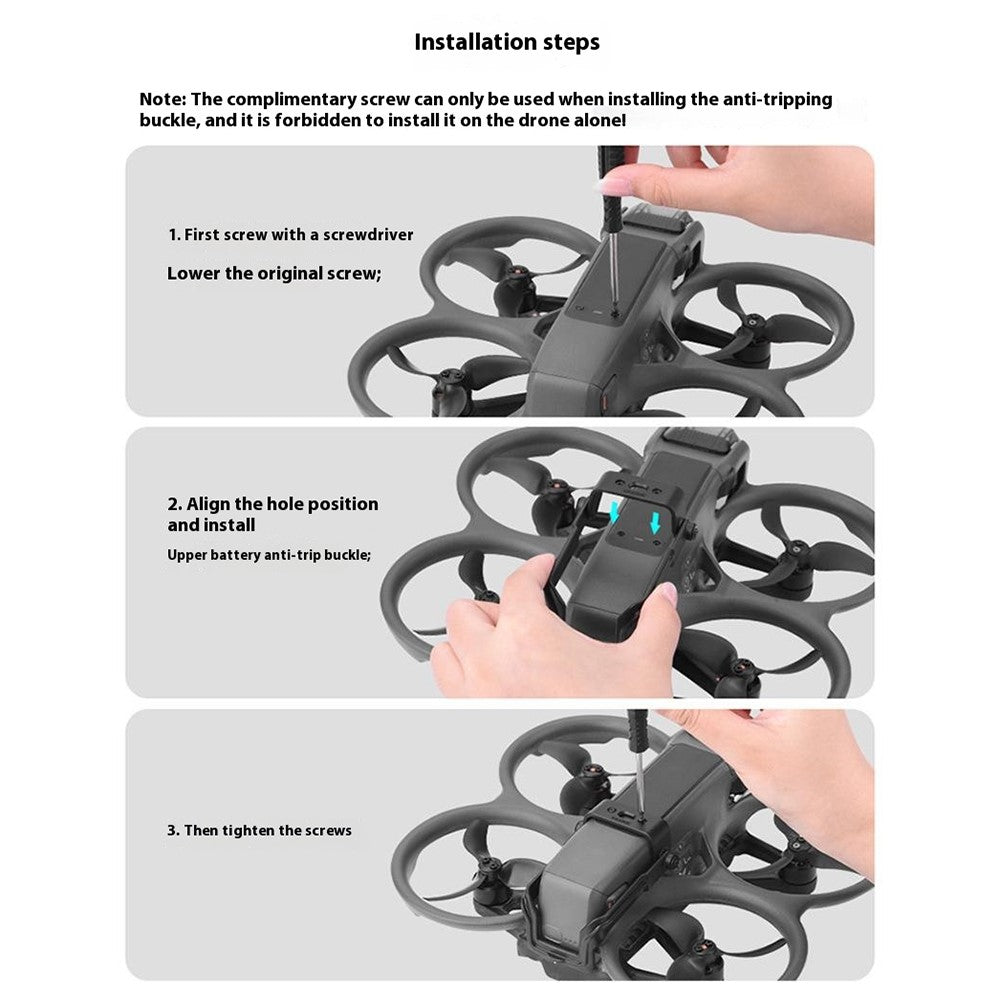 Installation steps

Note: The complimentary screw can only be used when installing the anti-tripping buckle, and it is forbidden to install it on the drone alone!

1. First screw with a screwdriver

Lower the original screw;

2. Align the hole position and install

Upper battery anti-trip buckle;

3. Then tighten the screws