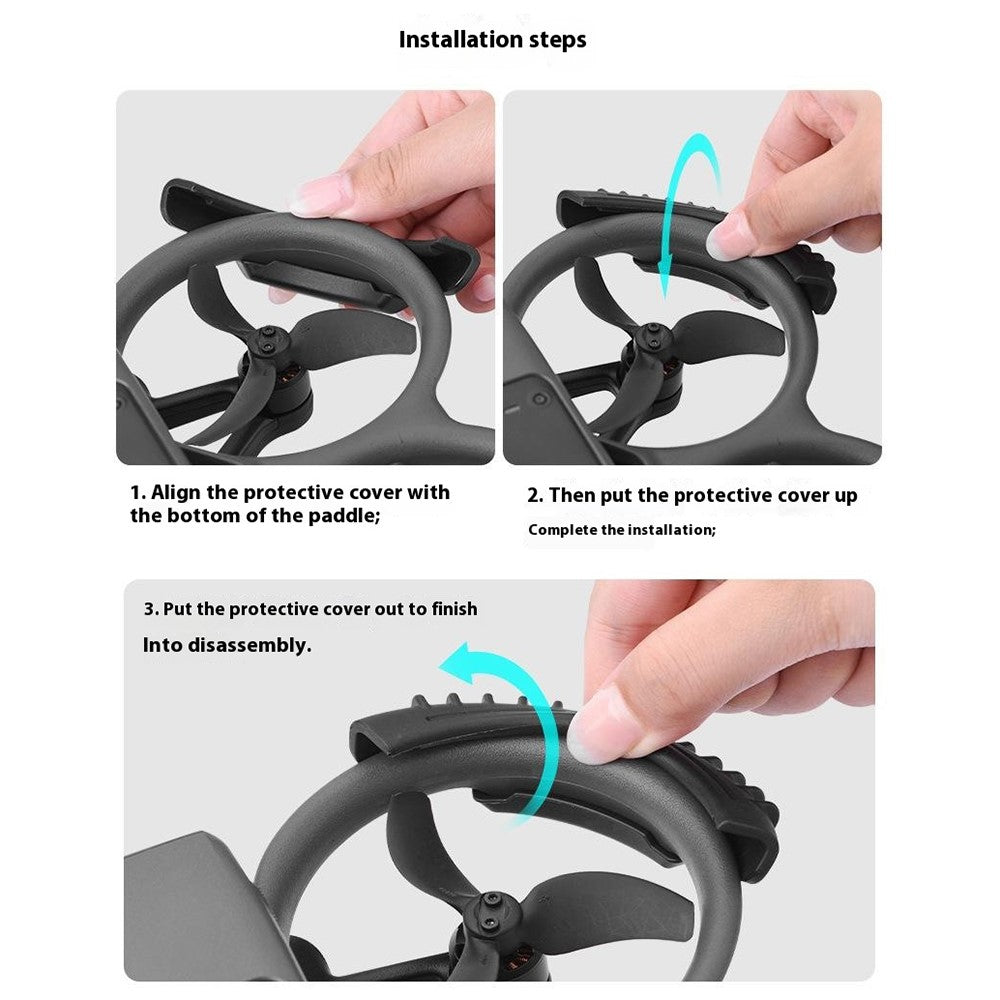 Installation steps

1. Align the protective cover with the bottom of the paddle;

2. Then put the protective cover up

Complete the installation;

3. Put the protective cover out to finish

Into disassembly.