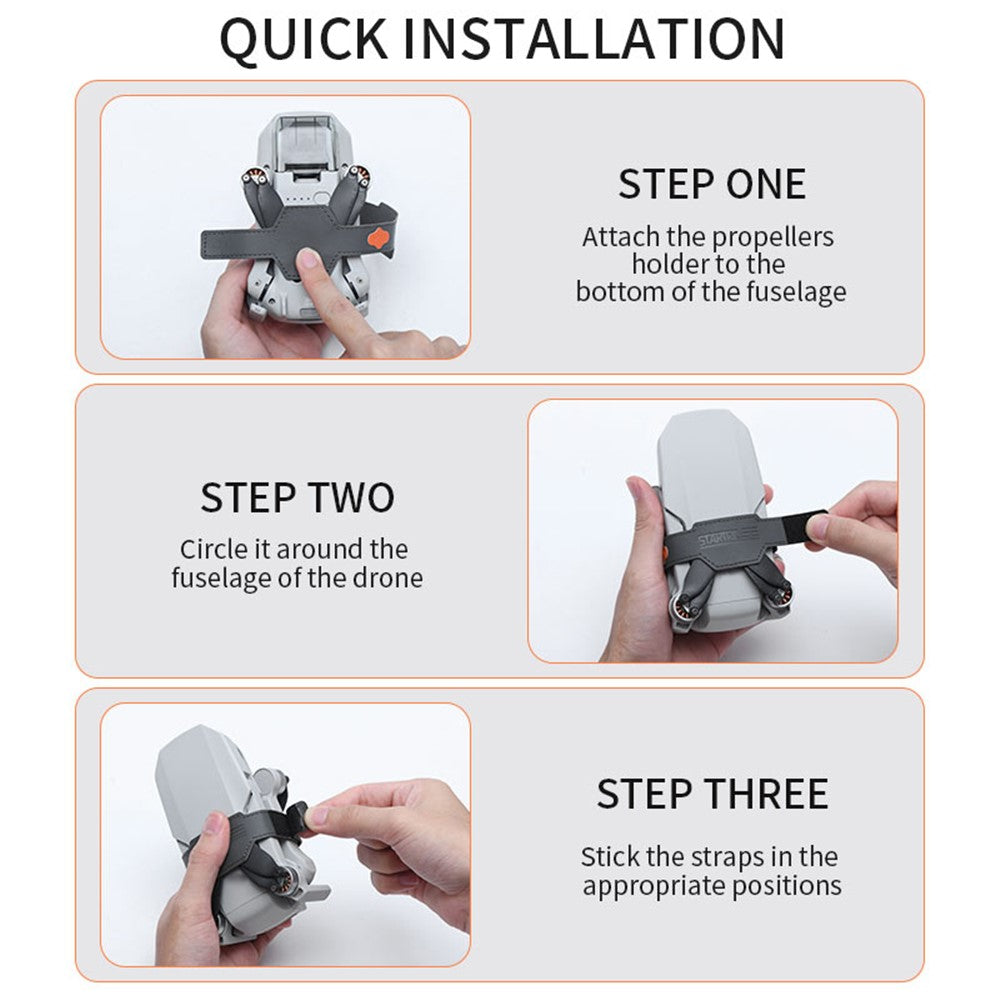 QUICK INSTALLATION

STEP ONE

Attach the propellers holder to the bottom of the fuselage

STEP TWO

Circle it around the fuselage of the drone

STARTRC

STEP THREE

Stick the straps in the appropriate positions