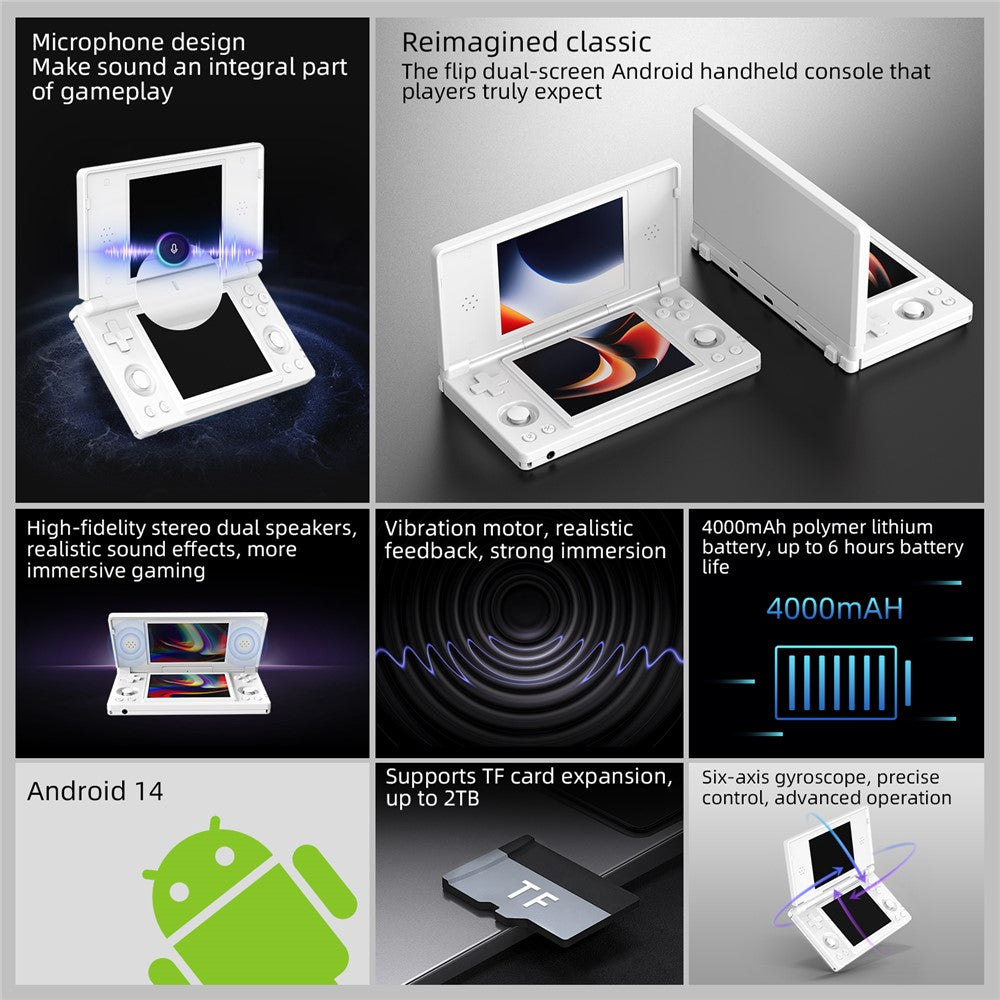 Microphone design
Make sound an integral part of gameplay

Reimagined classic
The flip dual-screen Android handheld console that players truly expect

High-fidelity stereo dual speakers, realistic sound effects, more immersive gaming

Vibration motor, realistic feedback, strong immersion

4000mAh polymer lithium battery, up to 6 hours battery life

4000mAH

Android 14

Supports TF card expansion, up to 2TB

TF

Six-axis gyroscope, precise control, advanced operation