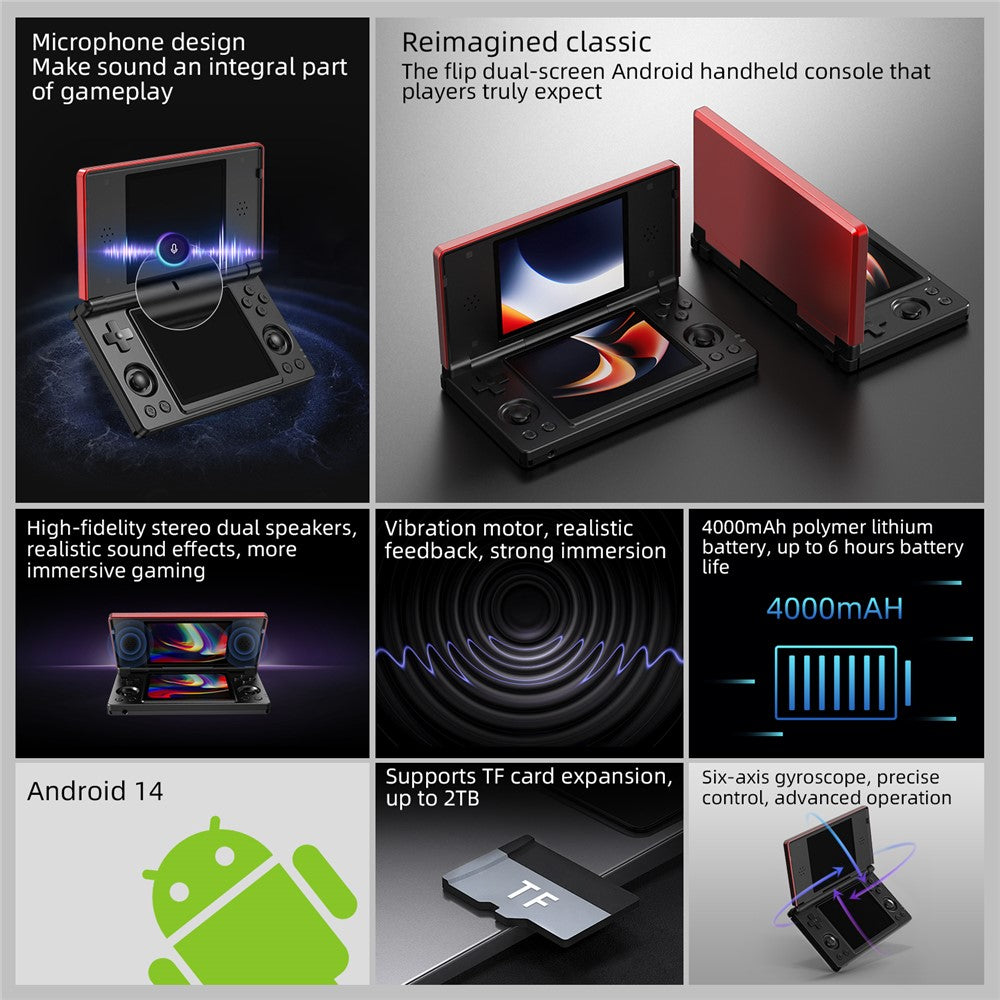 Microphone design
Make sound an integral part of gameplay

Reimagined classic
The flip dual-screen Android handheld console that players truly expect

High-fidelity stereo dual speakers, realistic sound effects, more immersive gaming

Vibration motor, realistic feedback, strong immersion

4000mAh polymer lithium battery, up to 6 hours battery life

4000mAH

Android 14

Supports TF card expansion, up to 2TB

TF

Six-axis gyroscope, precise control, advanced operation