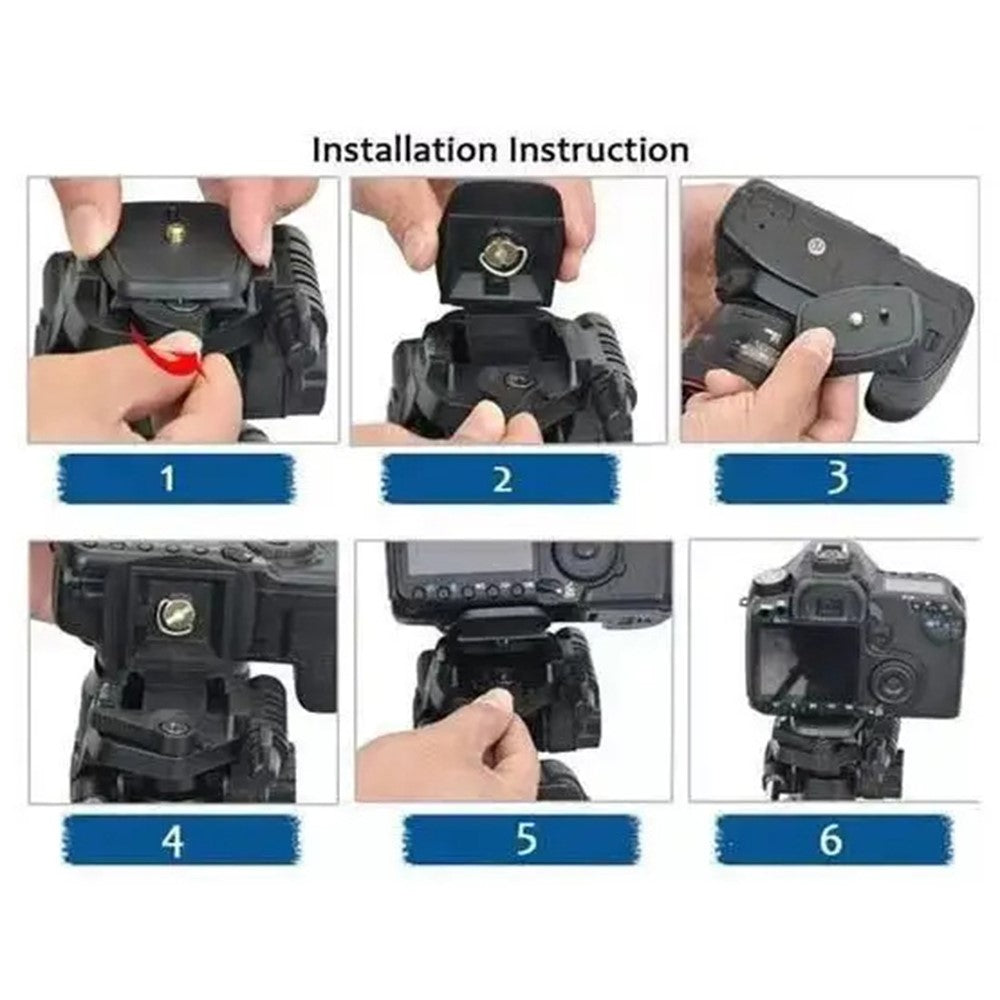 Installation Instruction

1

2

3

4

5

6