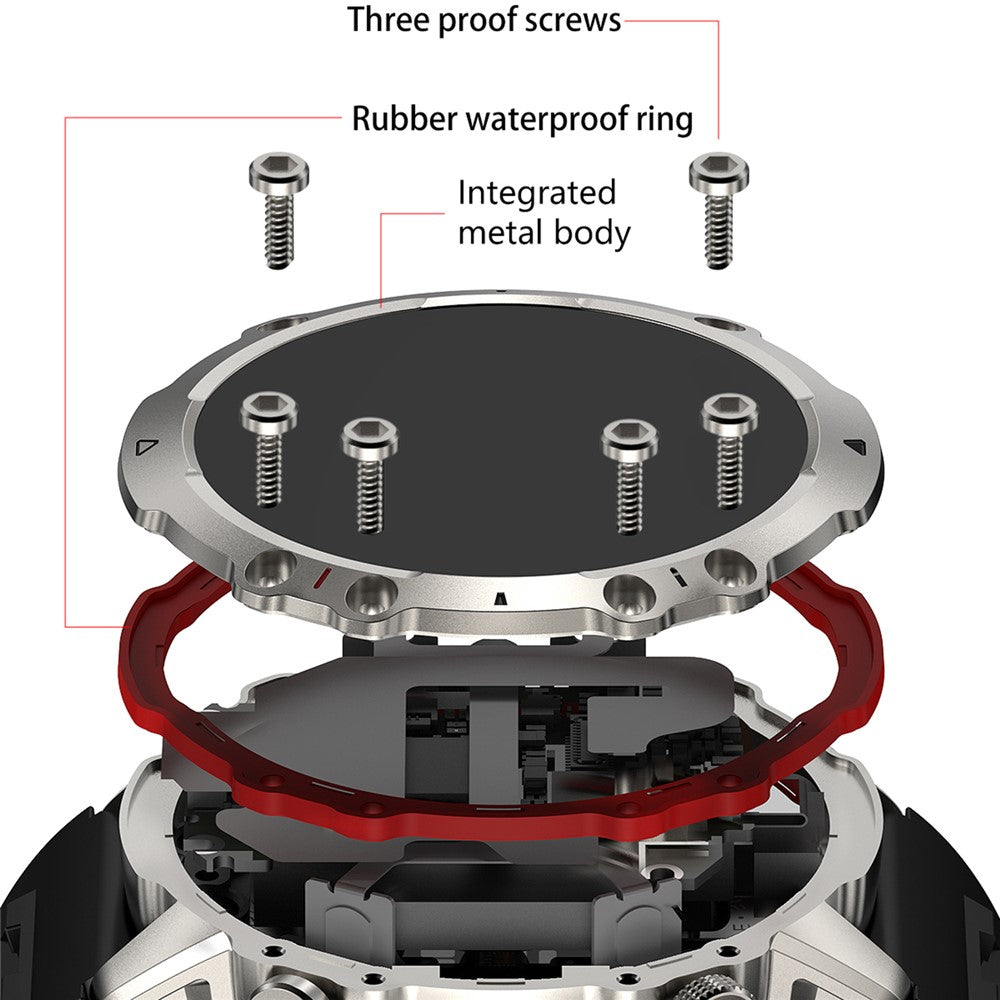 Three proof screws

Rubber waterproof ring

Integrated metal body