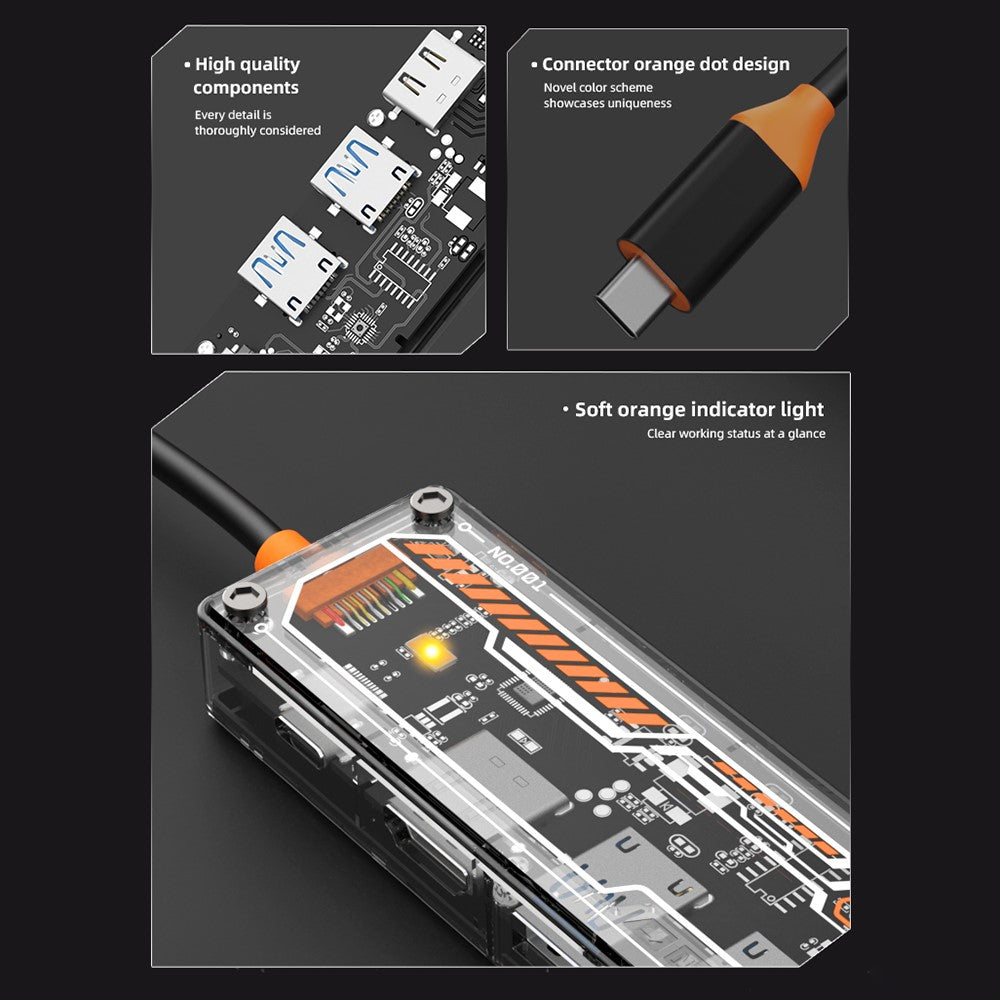 • High quality components

Every detail is thoroughly considered

• Connector orange dot design

Novel color scheme showcases uniqueness

• Soft orange indicator light

Clear working status at a glance

NO.001