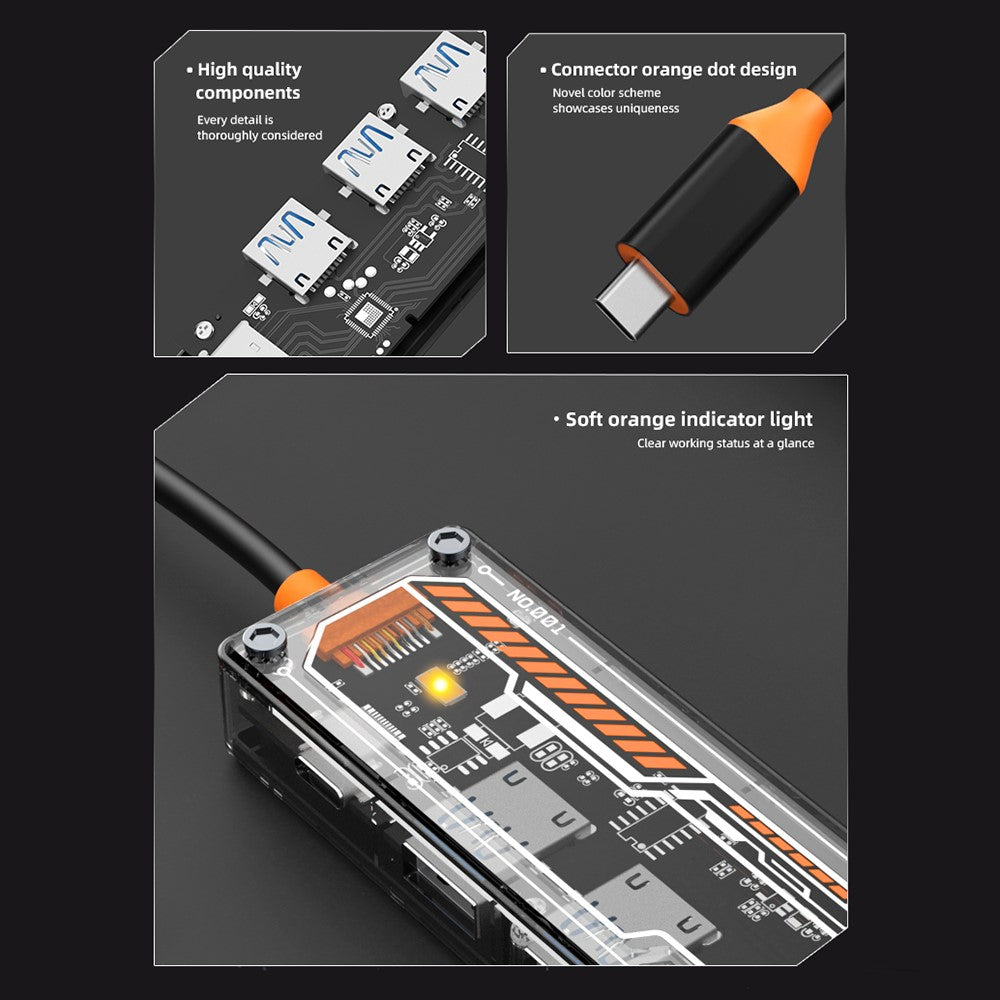 • High quality components
Every detail is thoroughly considered

• Connector orange dot design
Novel color scheme showcases uniqueness

• Soft orange indicator light
Clear working status at a glance

NO.001