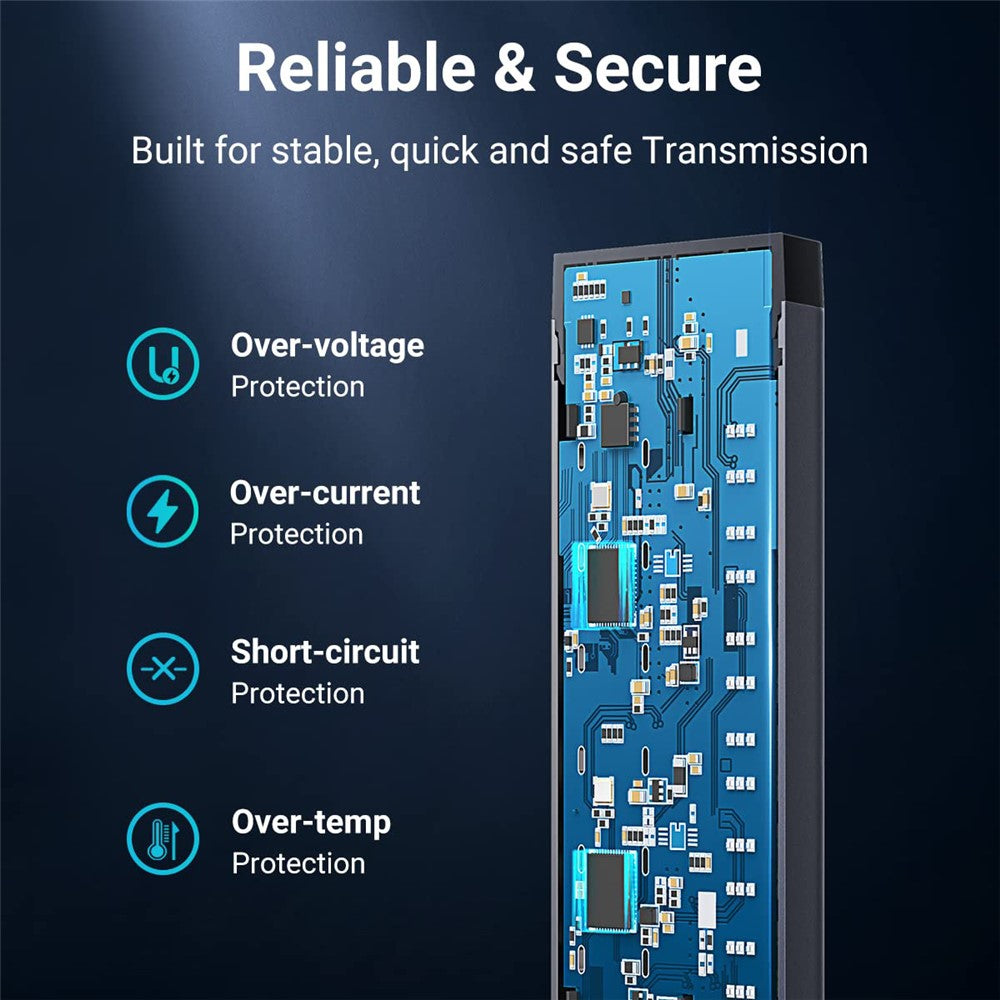 Reliable & Secure

Built for stable, quick and safe Transmission

Over-voltage
Protection

Over-current
Protection

Short-circuit
Protection

Over-temp
Protection