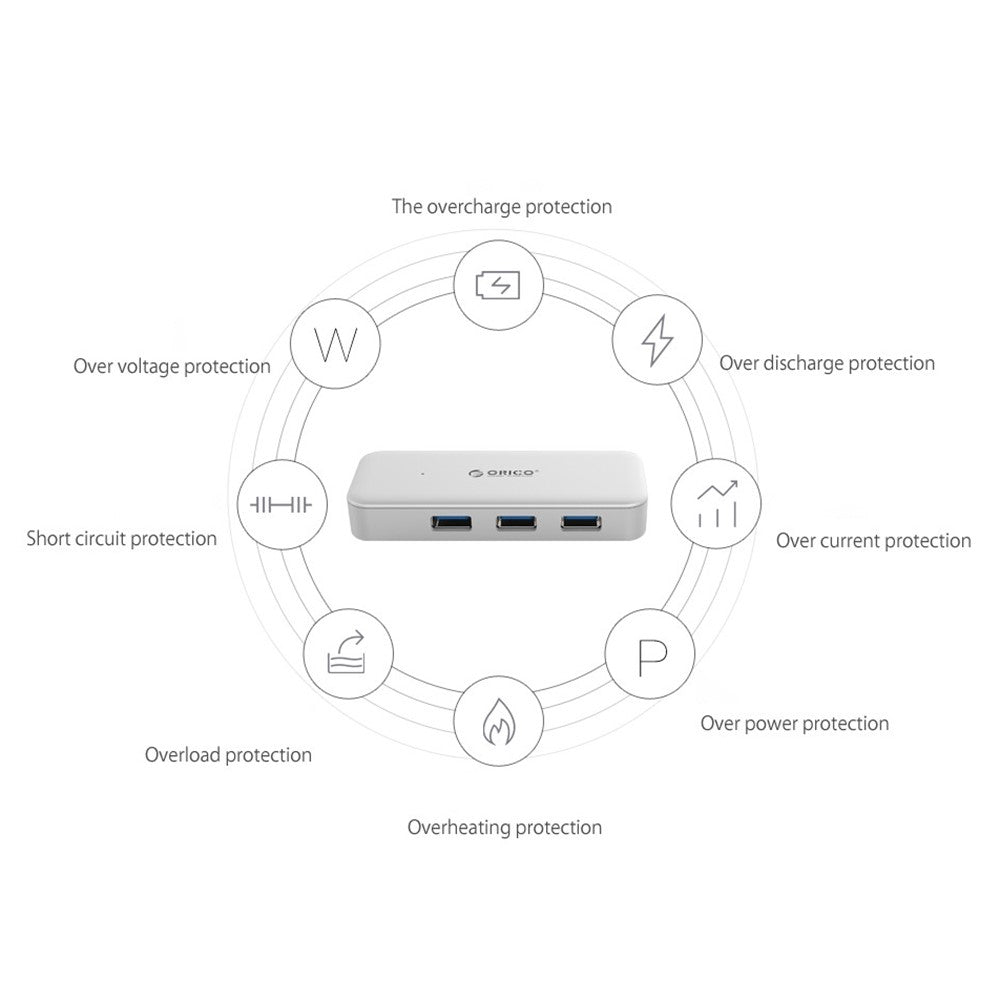 The overcharge protection

W

Over voltage protection

Over discharge protection

ORICO

Short circuit protection

Over current protection

P

Over power protection

Overload protection

Overheating protection