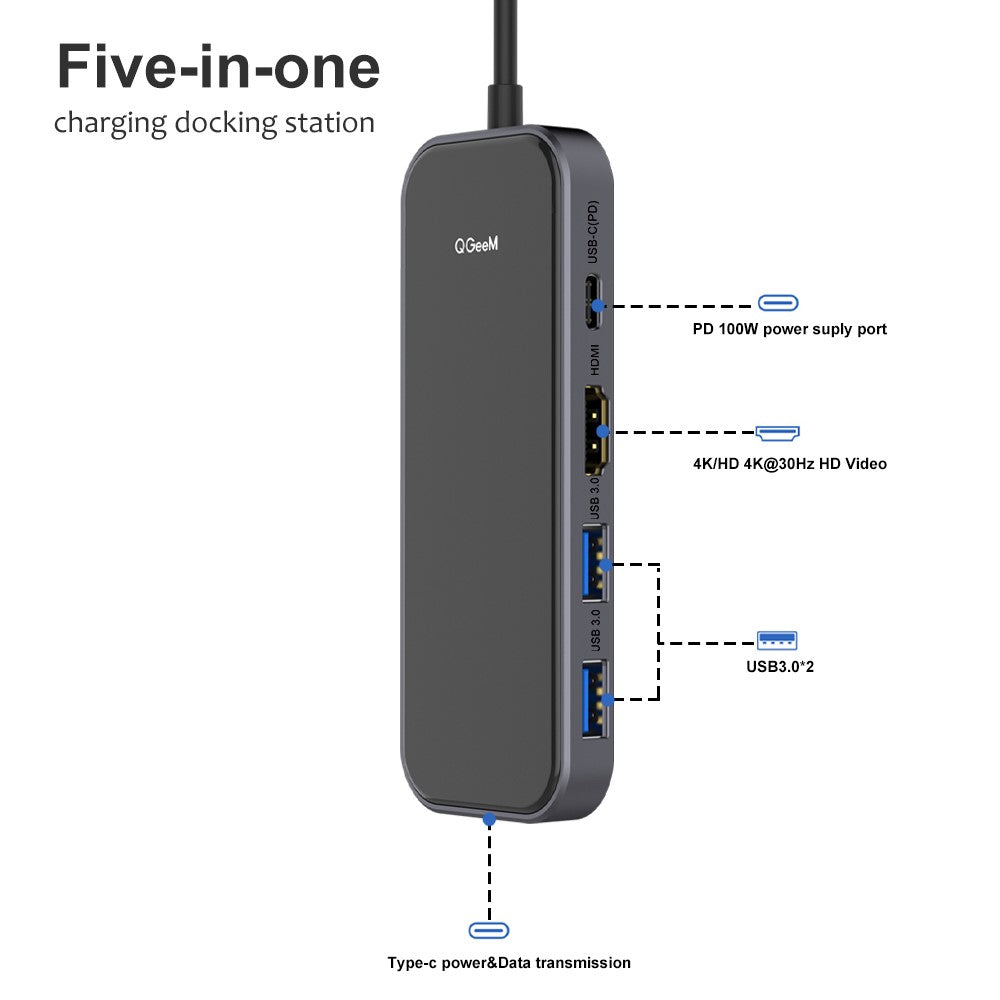 Five-in-one
charging docking station

QGeeM

USB-C(PD)

PD 100W power suply port

HDMI

4K/HD 4K@30Hz HD Video

USB 3.0

USB 3.0

USB3.0*2

Type-c power&Data transmission