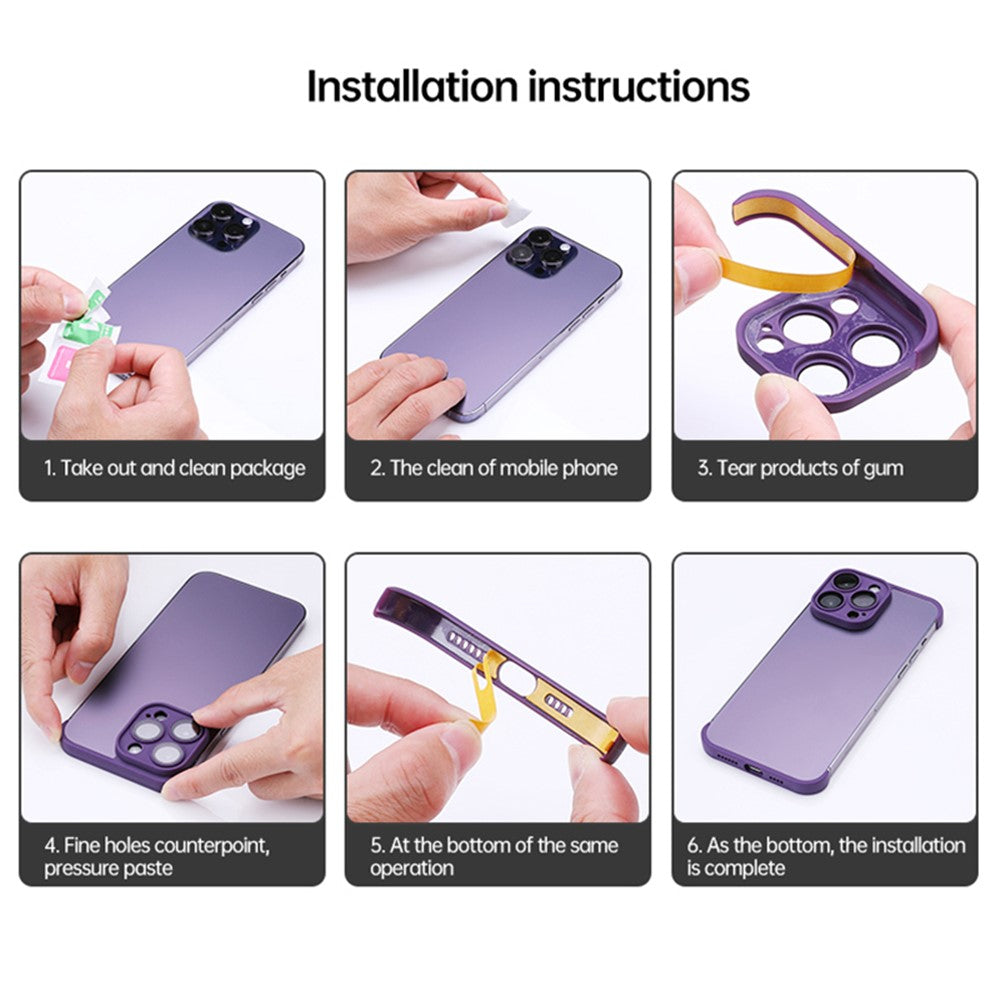 Installation instructions

1. Take out and clean package

2. The clean of mobile phone

3. Tear products of gum

4. Fine holes counterpoint, pressure paste

5. At the bottom of the same operation

6. As the bottom, the installation is complete