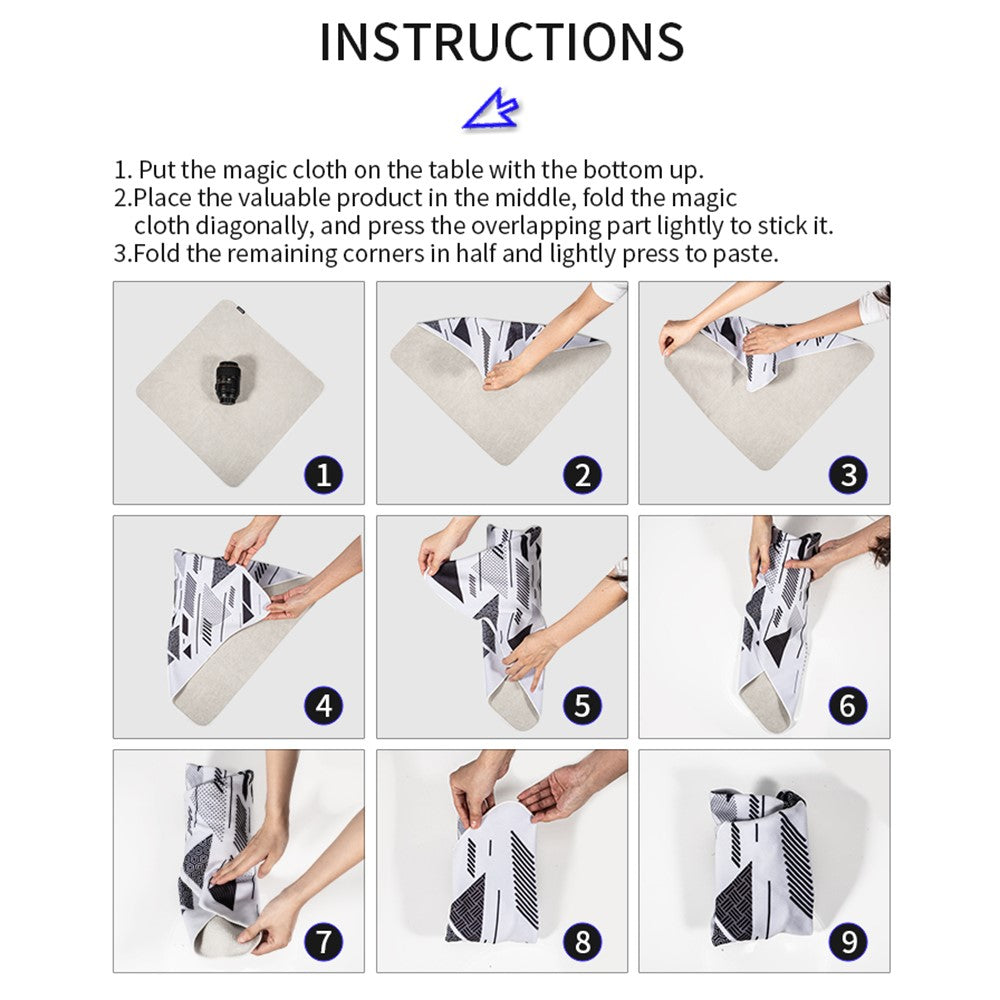 INSTRUCTIONS

1. Put the magic cloth on the table with the bottom up.
2.Place the valuable product in the middle, fold the magic cloth diagonally, and press the overlapping part lightly to stick it.
3.Fold the remaining corners in half and lightly press to paste.

1

2

3

4

5

6

7

8

9