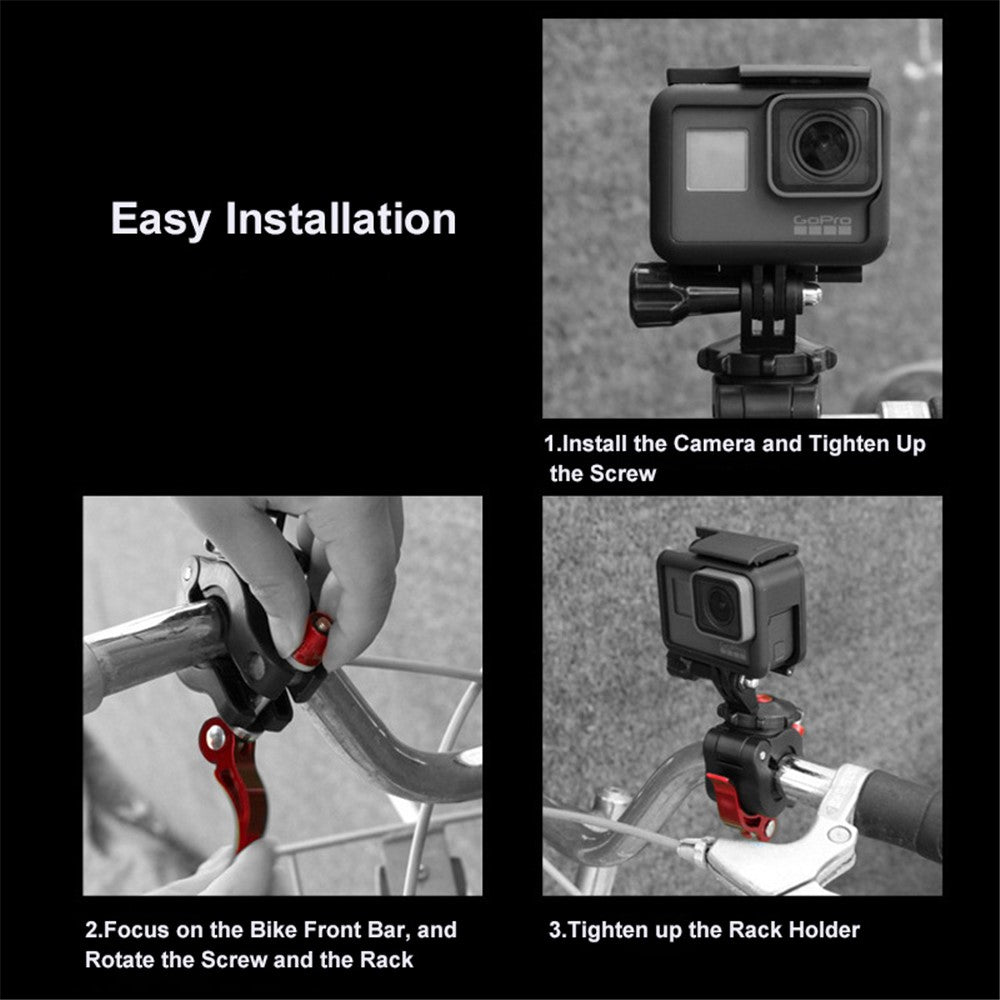 Easy Installation

GoPro

1.Install the Camera and Tighten Up the Screw

2.Focus on the Bike Front Bar, and Rotate the Screw and the Rack

3.Tighten up the Rack Holder