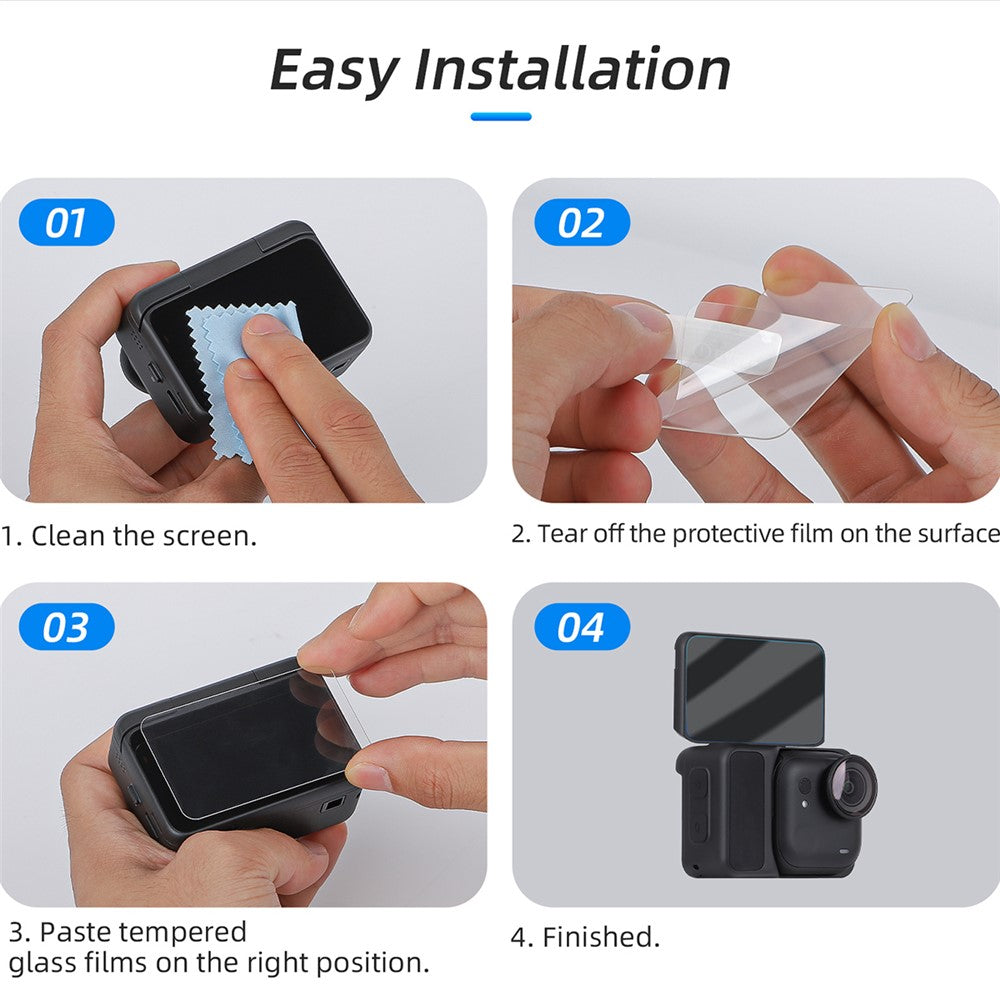 Easy Installation

01

1. Clean the screen.

02

2. Tear off the protective film on the surface

03

3. Paste tempered glass films on the right position.

04

4. Finished.