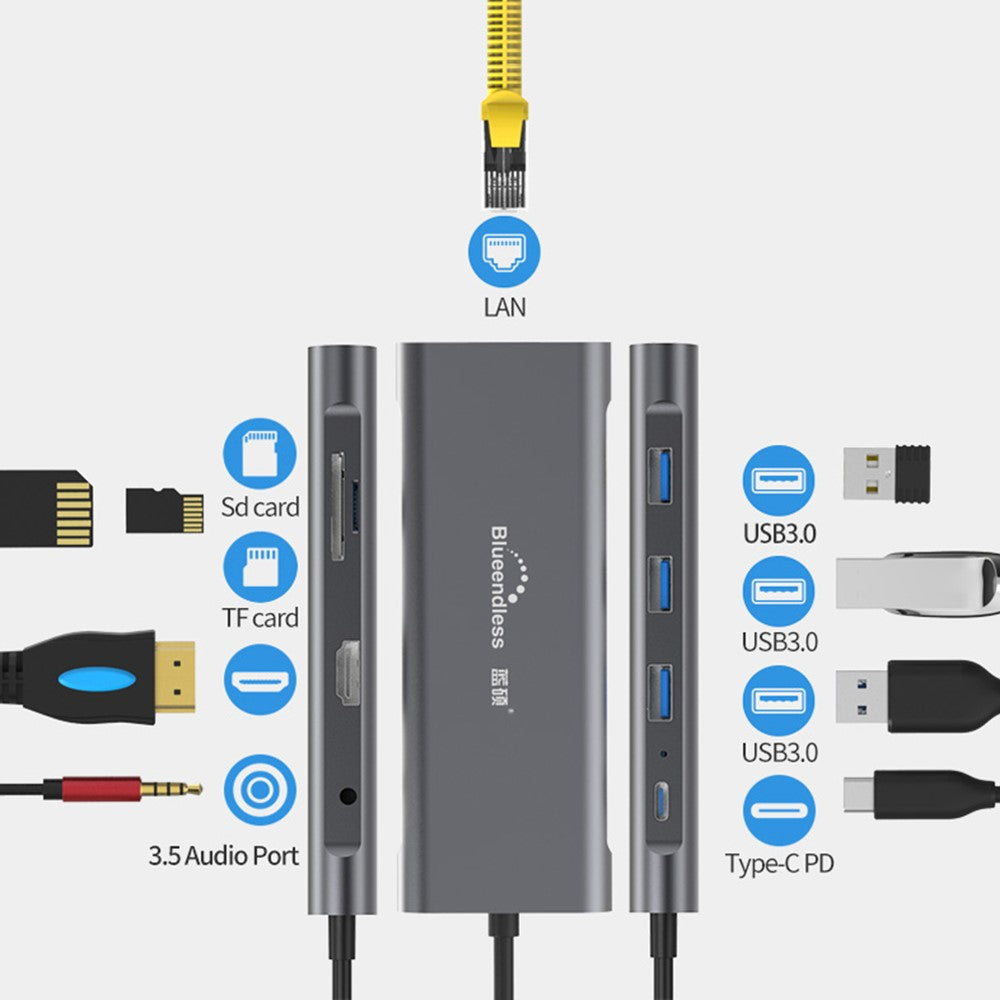 LAN

Sd card

TF card

3.5 Audio Port

Blueendless 蓝硕

USB3.0

USB3.0

USB3.0

Type-C PD