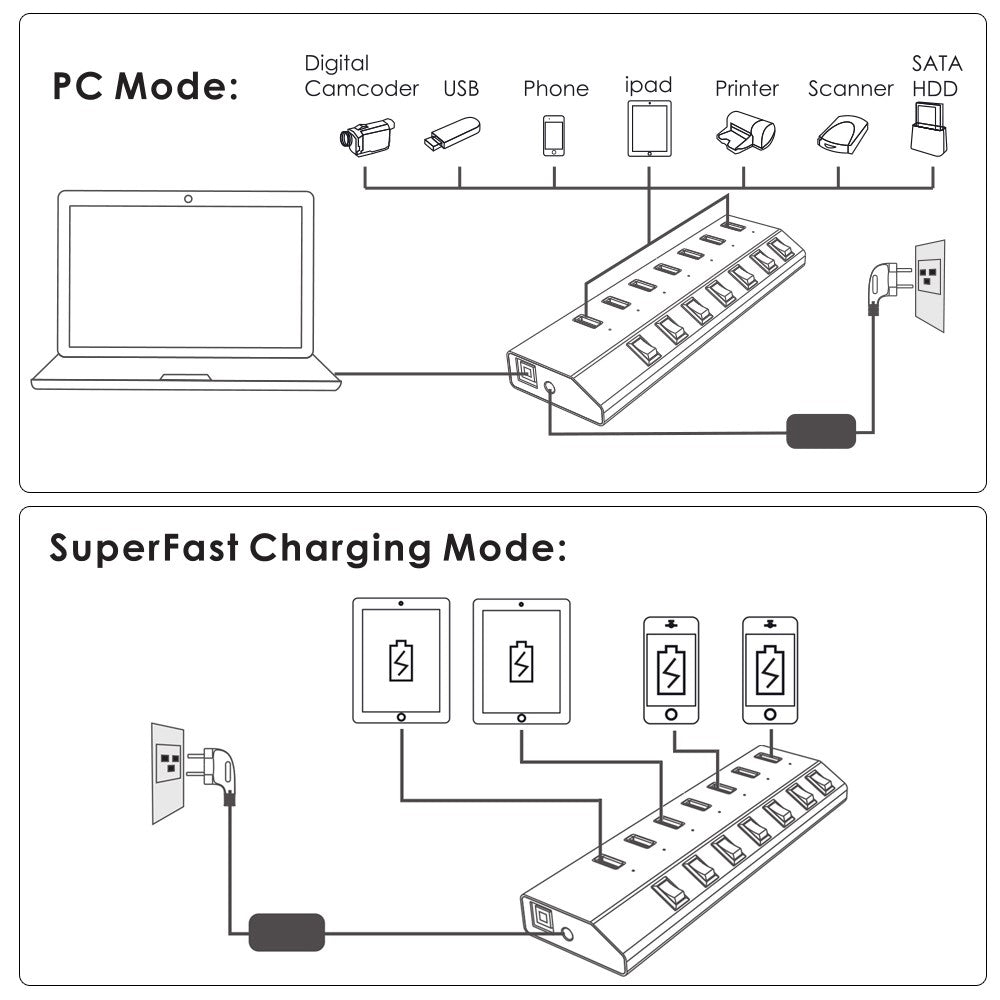 PC Mode:

Digital Camcoder

USB

Phone

ipad

Printer

Scanner

SATA HDD

SuperFast Charging Mode: