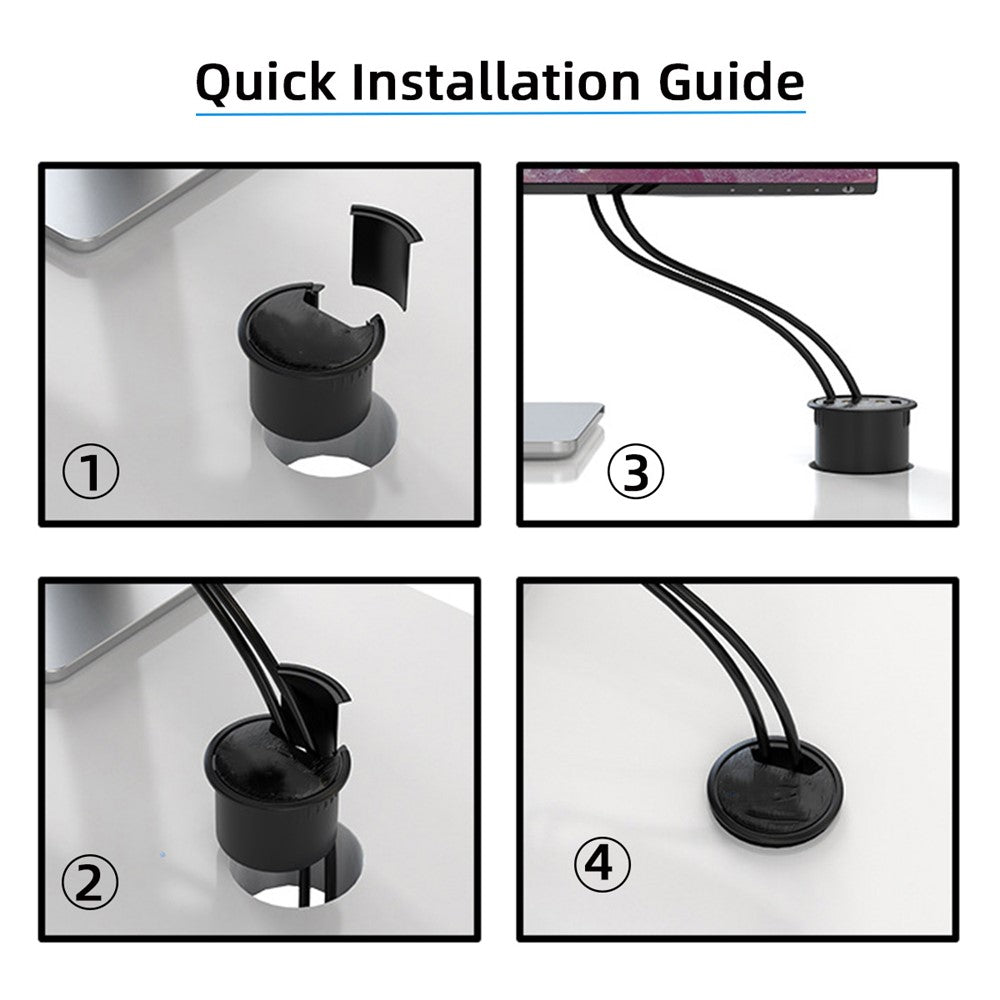 Quick Installation Guide

①

③

②

④