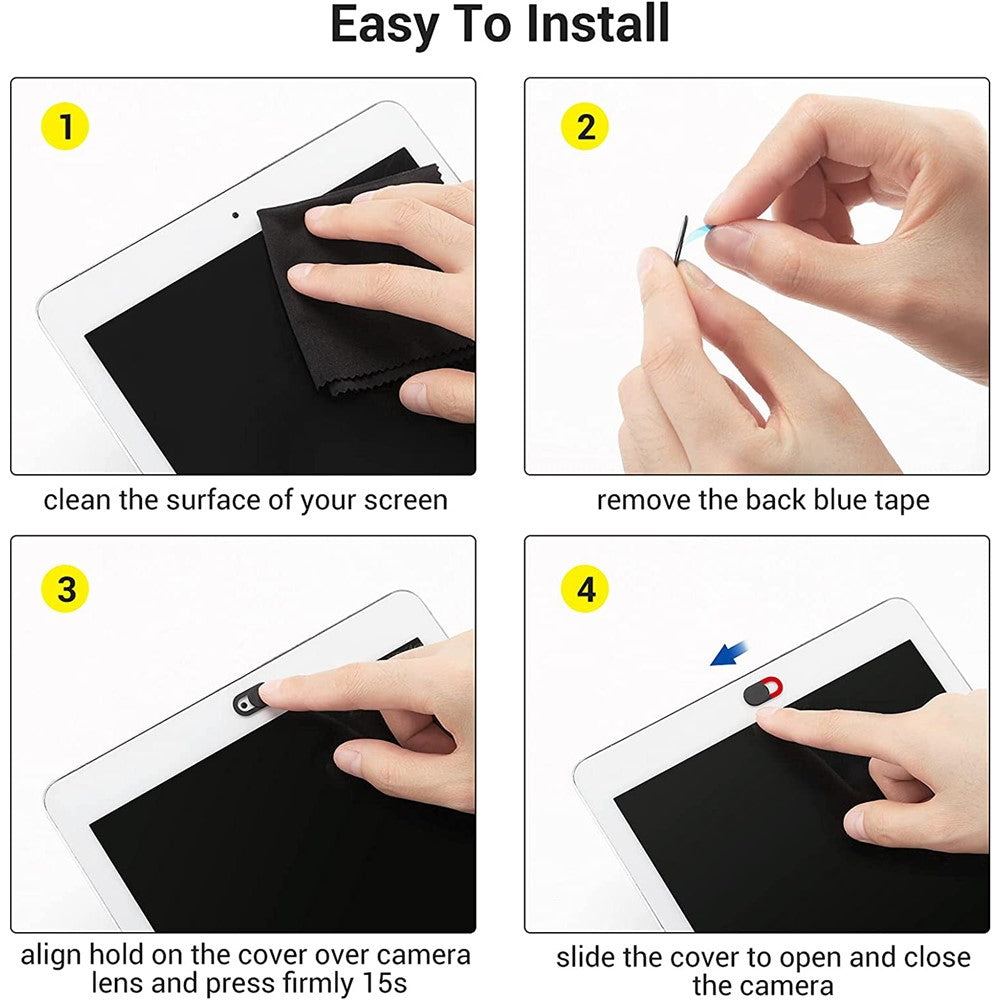 Easy To Install

1

clean the surface of your screen

2

remove the back blue tape

3

align hold on the cover over camera lens and press firmly 15s

4

slide the cover to open and close the camera