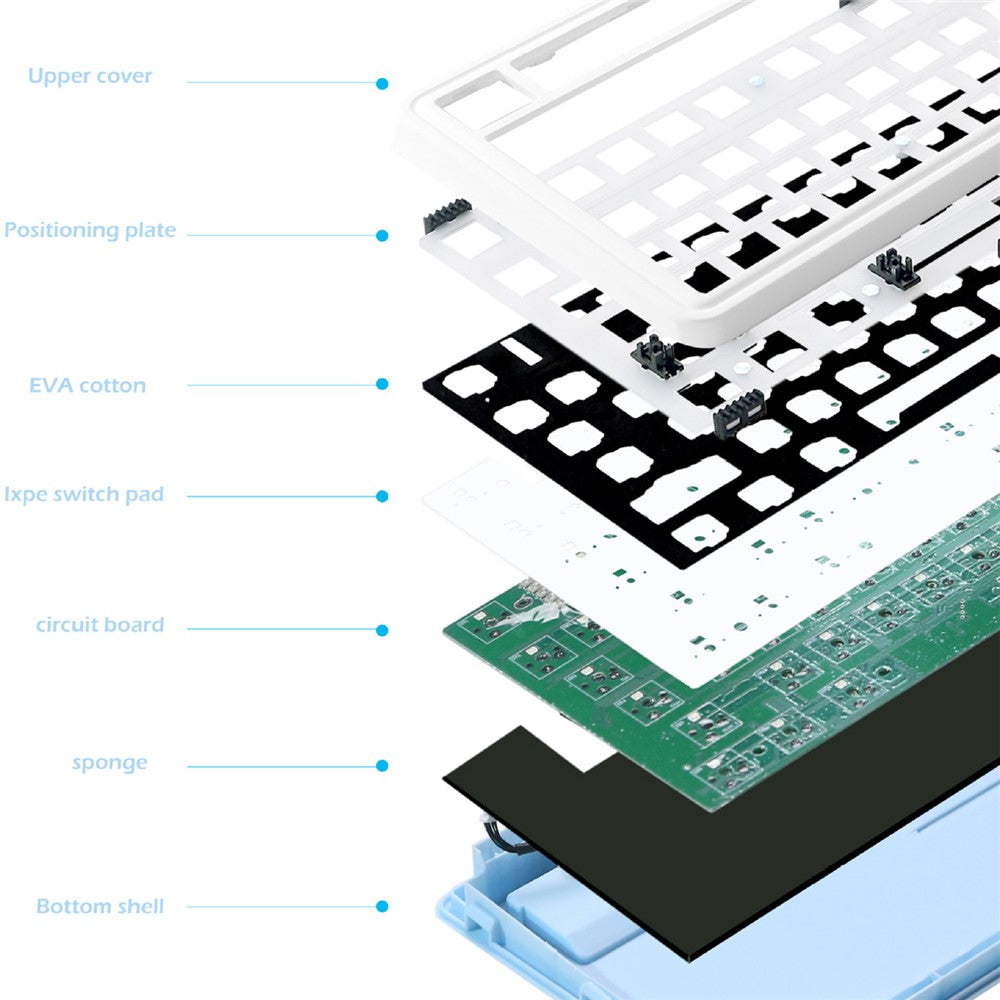 Upper cover

Positioning plate

EVA cotton

Ixpe switch pad

circuit board

sponge

Bottom shell