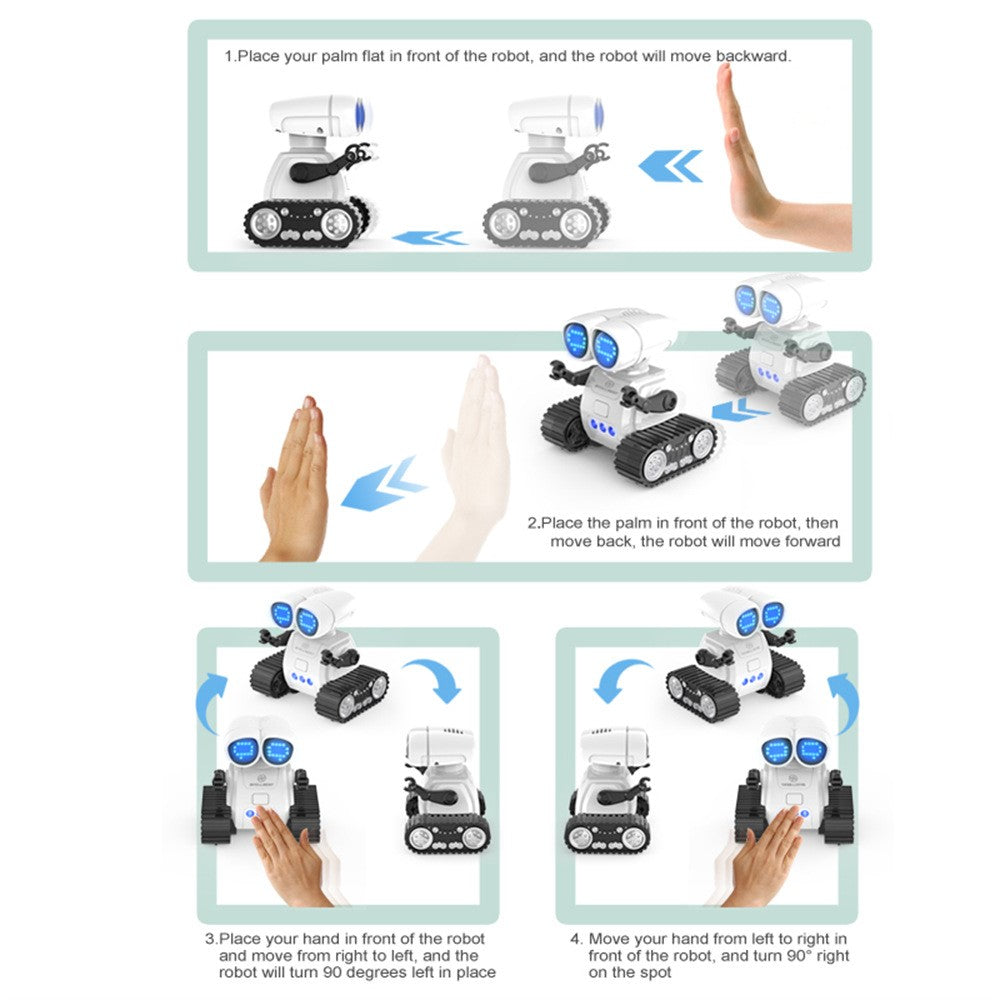 1.Place your palm flat in front of the robot, and the robot will move backward.

2.Place the palm in front of the robot, then move back, the robot will move forward

3.Place your hand in front of the robot and move from right to left, and the robot will turn 90 degrees left in place

4. Move your hand from left to right in front of the robot, and turn 90° right on the spot