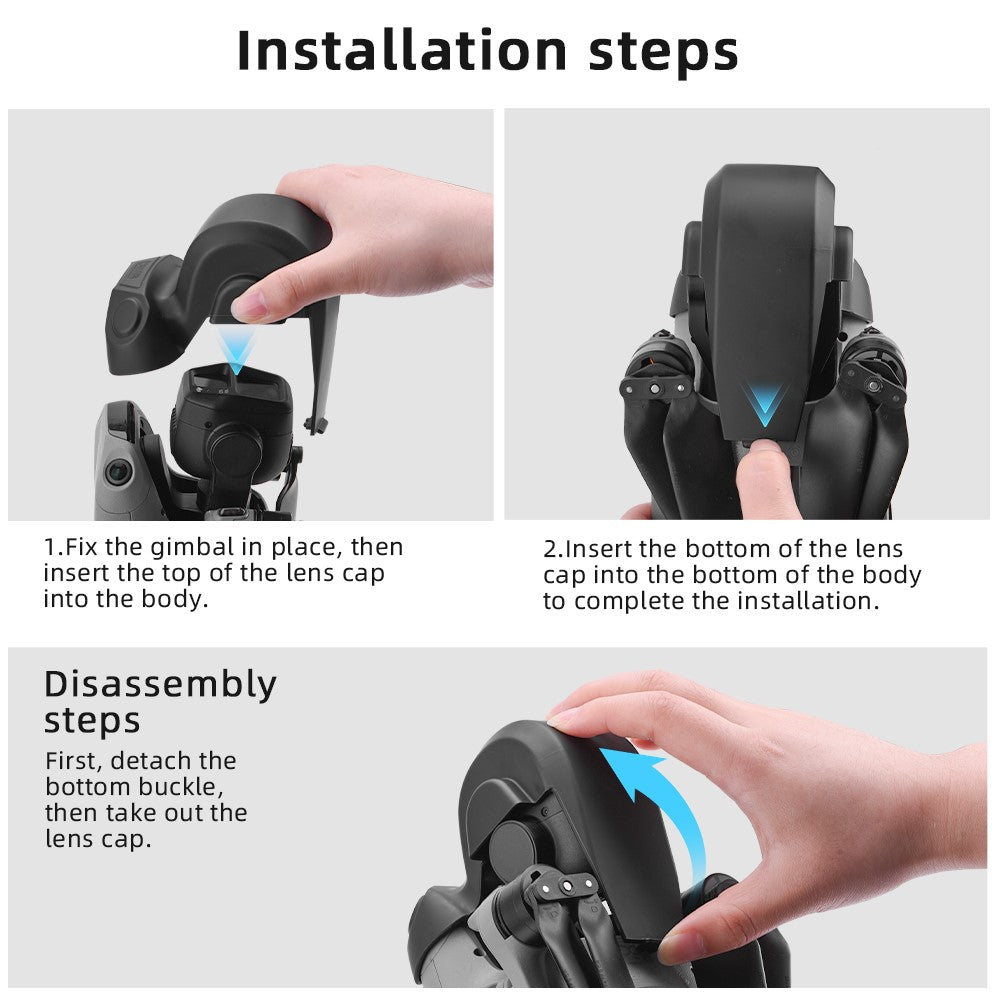 Installation steps

1.Fix the gimbal in place, then insert the top of the lens cap into the body.

2.Insert the bottom of the lens cap into the bottom of the body to complete the installation.

Disassembly steps

First, detach the bottom buckle, then take out the lens cap.