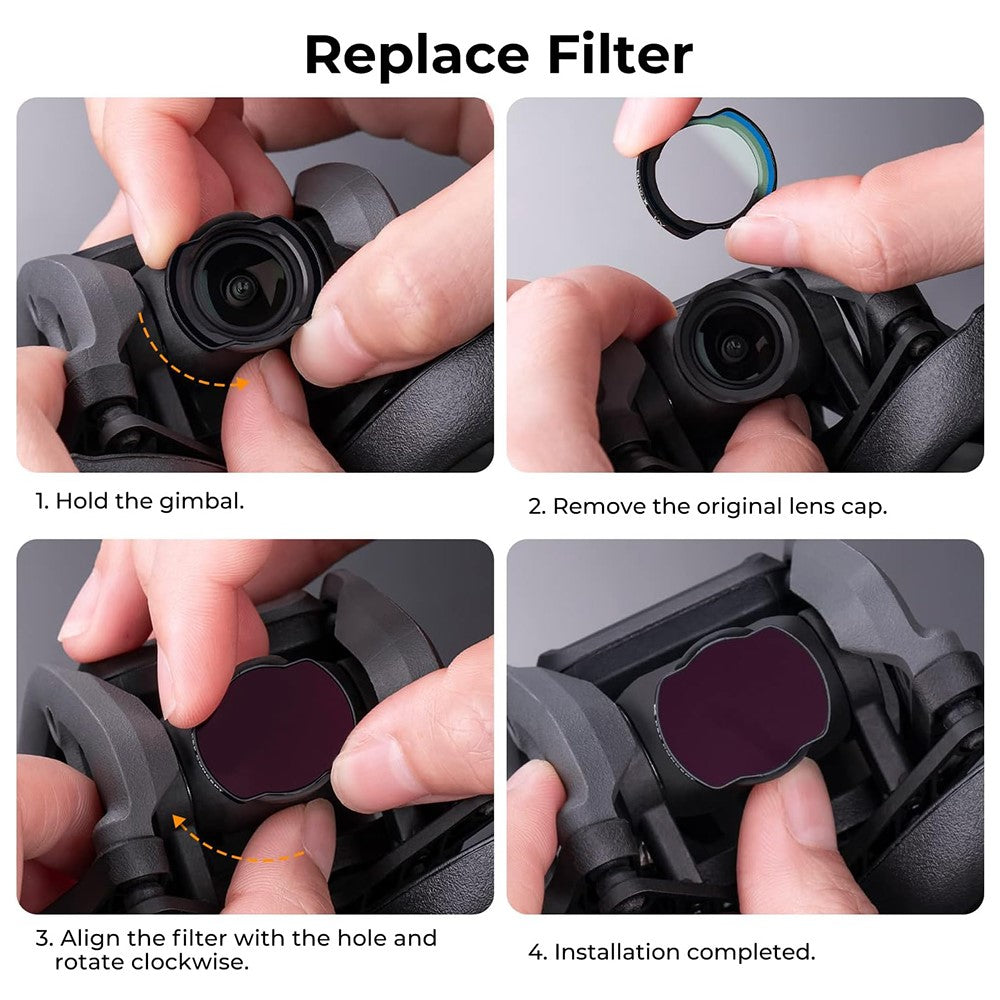 Replace Filter

1. Hold the gimbal.

2. Remove the original lens cap.

3. Align the filter with the hole and rotate clockwise.

4. Installation completed.