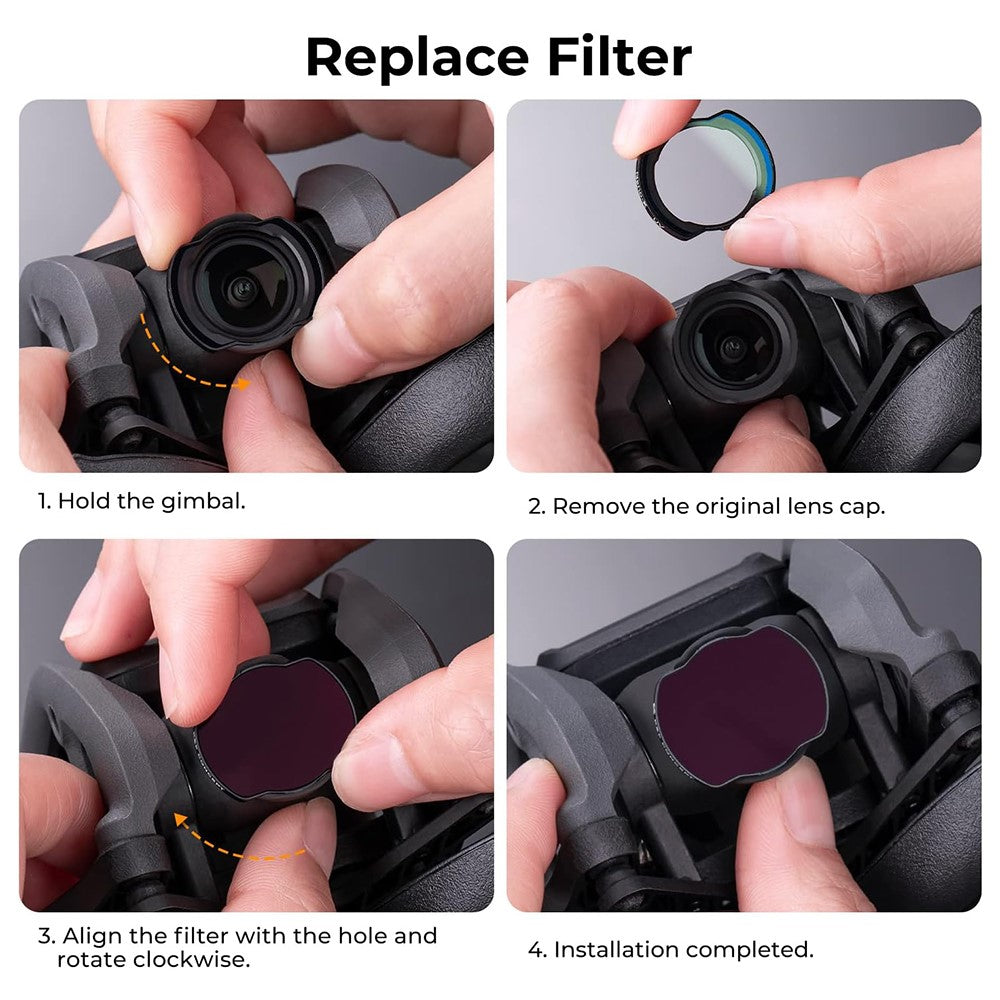 Replace Filter

1. Hold the gimbal.

2. Remove the original lens cap.

3. Align the filter with the hole and rotate clockwise.

4. Installation completed.