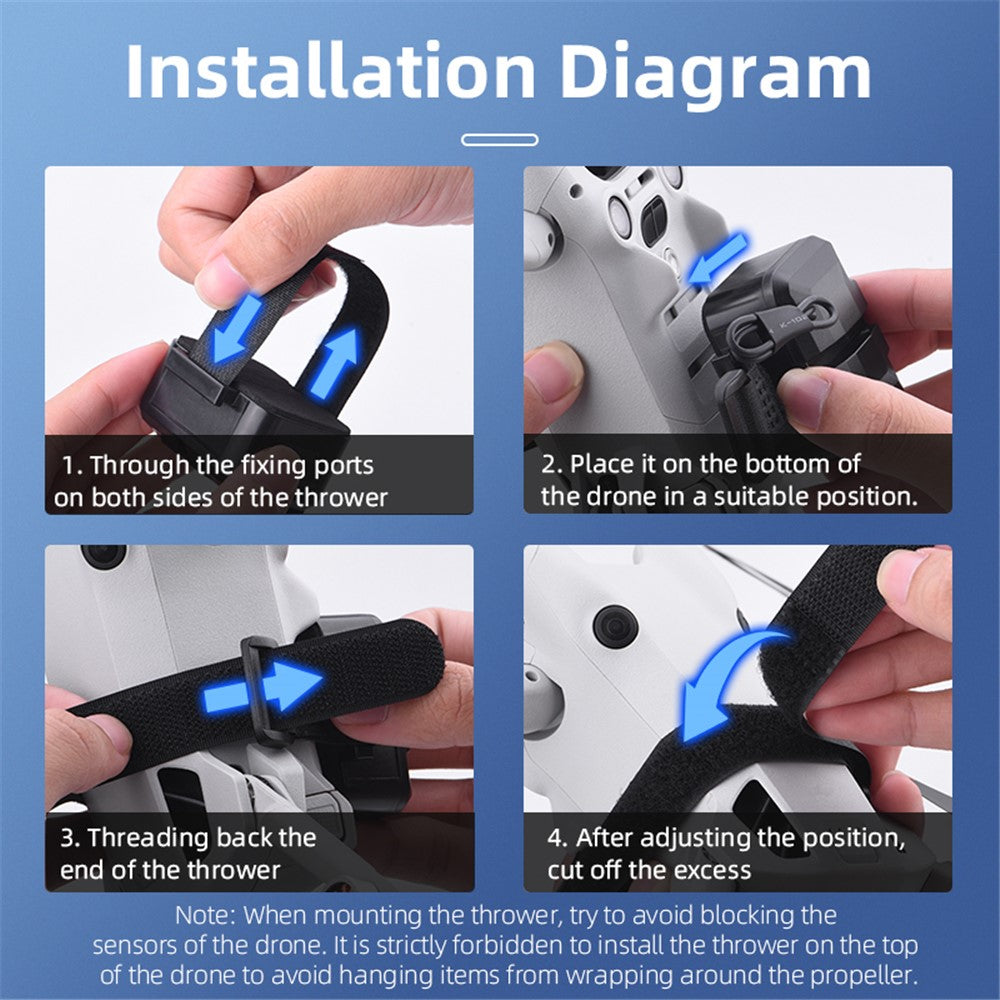 Installation Diagram

1. Through the fixing ports on both sides of the thrower

2. Place it on the bottom of the drone in a suitable position.

3. Threading back the end of the thrower

4. After adjusting the position, cut off the excess

Note: When mounting the thrower, try to avoid blocking the sensors of the drone. It is strictly forbidden to install the thrower on the top of the drone to avoid hanging items from wrapping around the propeller.