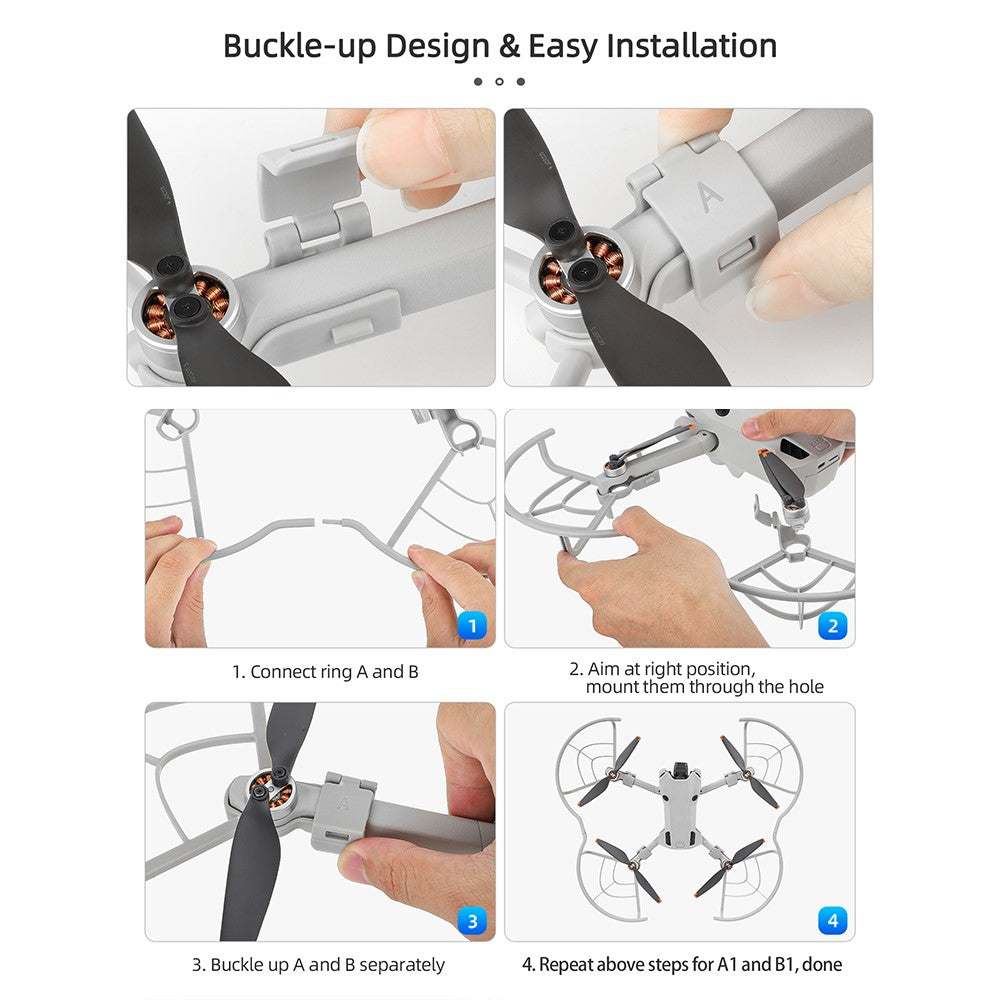 Buckle-up Design & Easy Installation

A

1

1. Connect ring A and B

2

2. Aim at right position, mount them through the hole

A

3

3. Buckle up A and B separately

4

4. Repeat above steps for A1 and B1, done