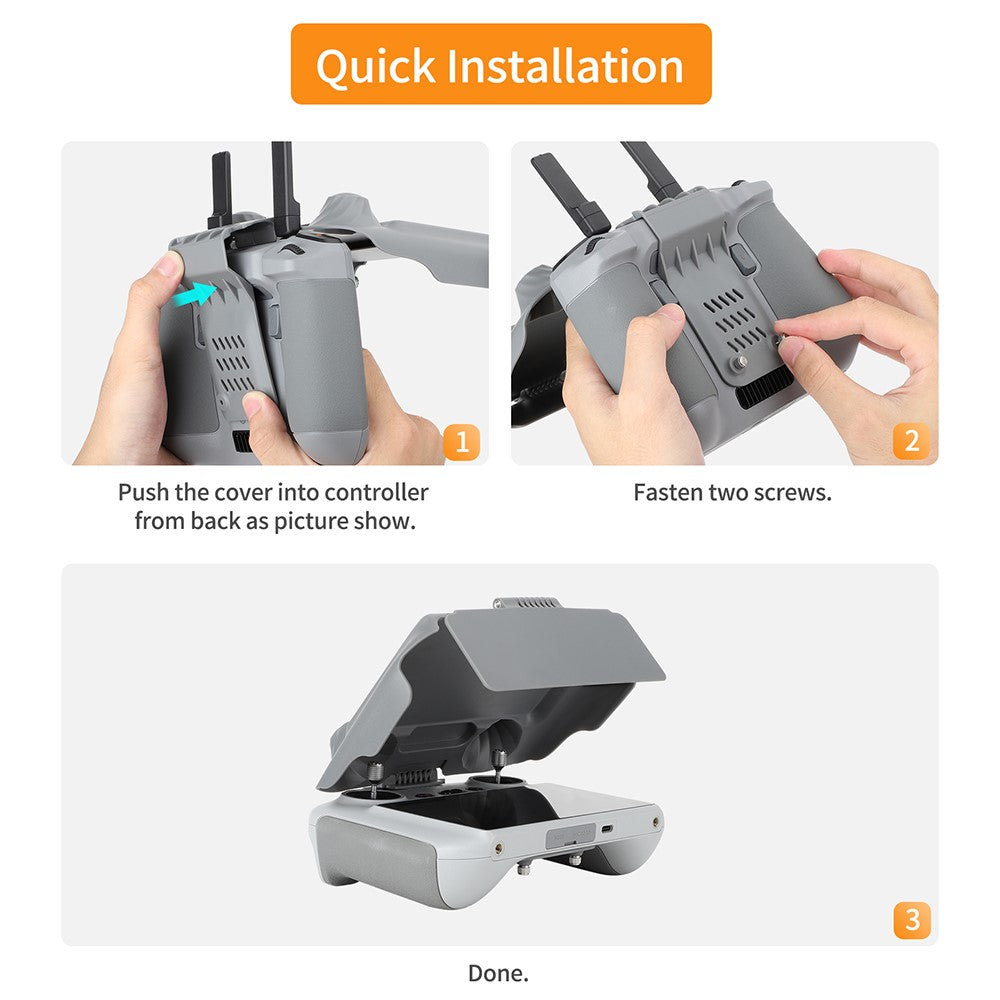 Quick Installation

1

Push the cover into controller from back as picture show.

2

Fasten two screws.

3

Done.