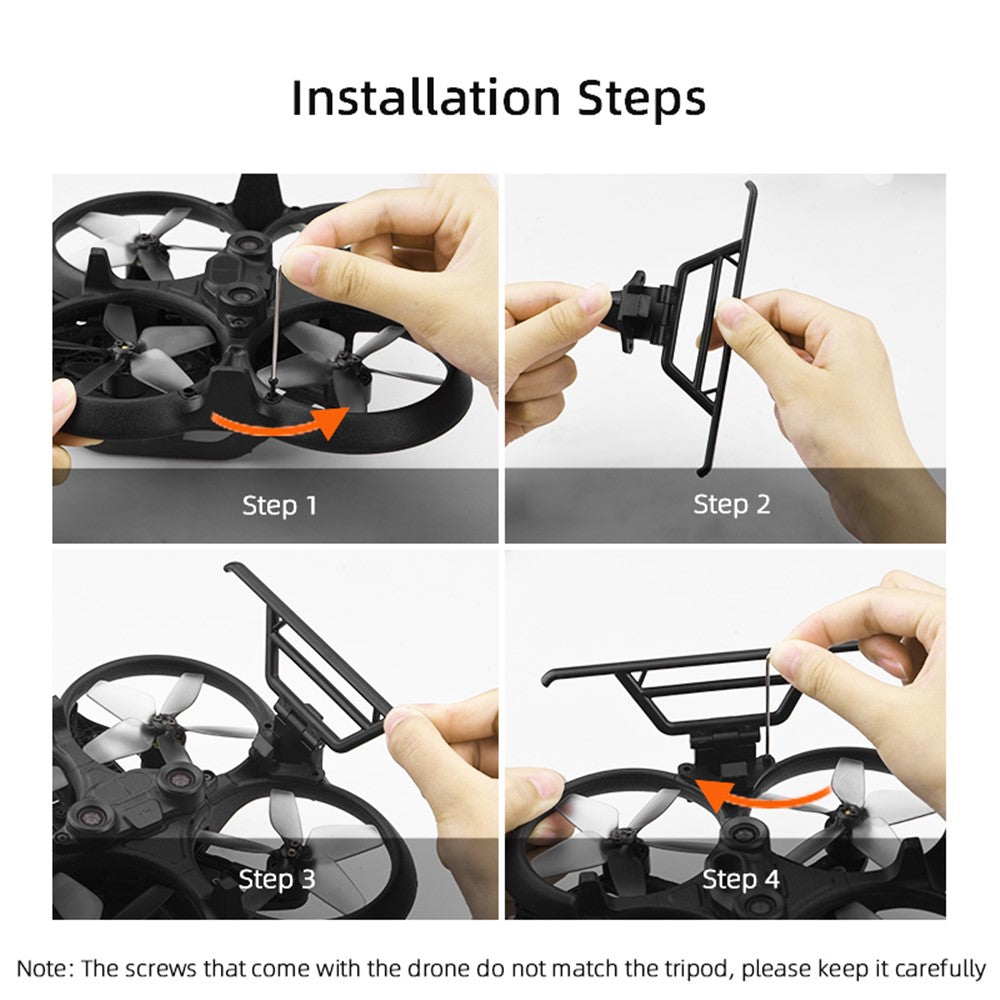 Installation Steps

Step 1

Step 2

Step 3

Step 4

Note: The screws that come with the drone do not match the tripod, please keep it carefully