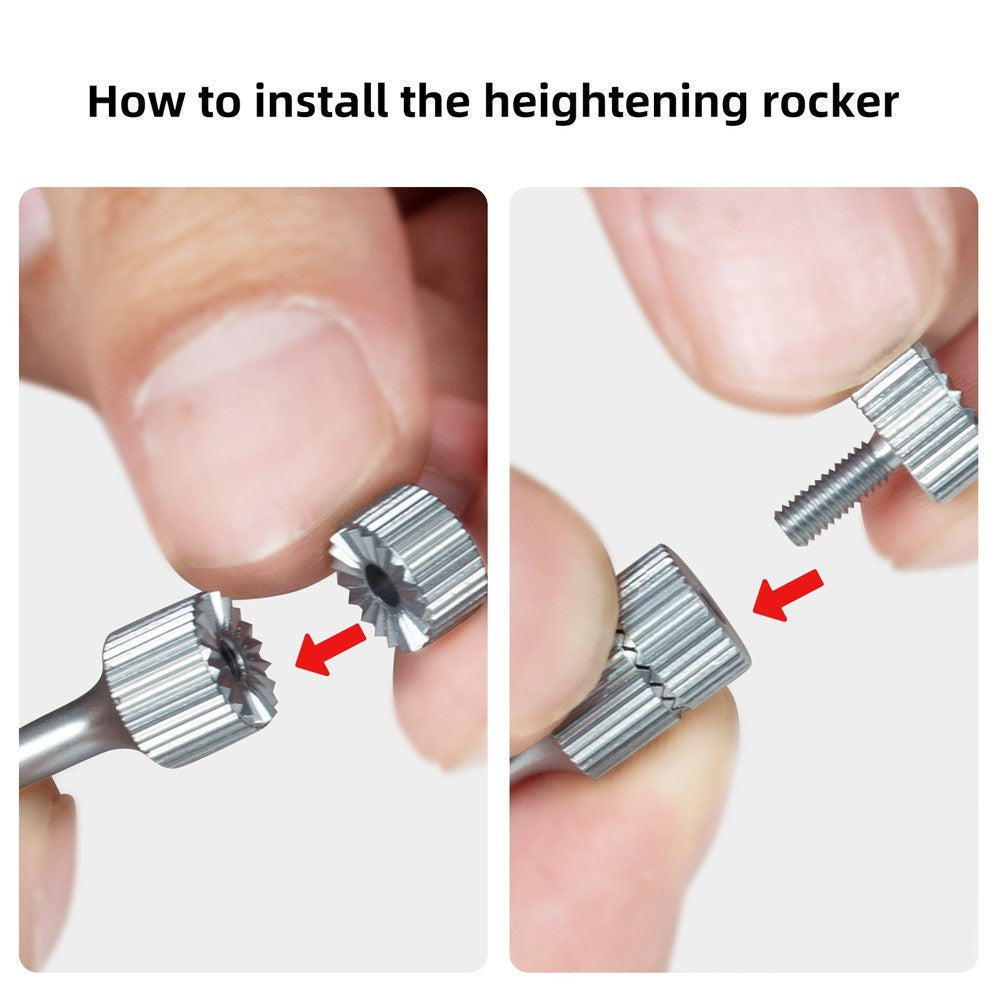 How to install the heightening rocker