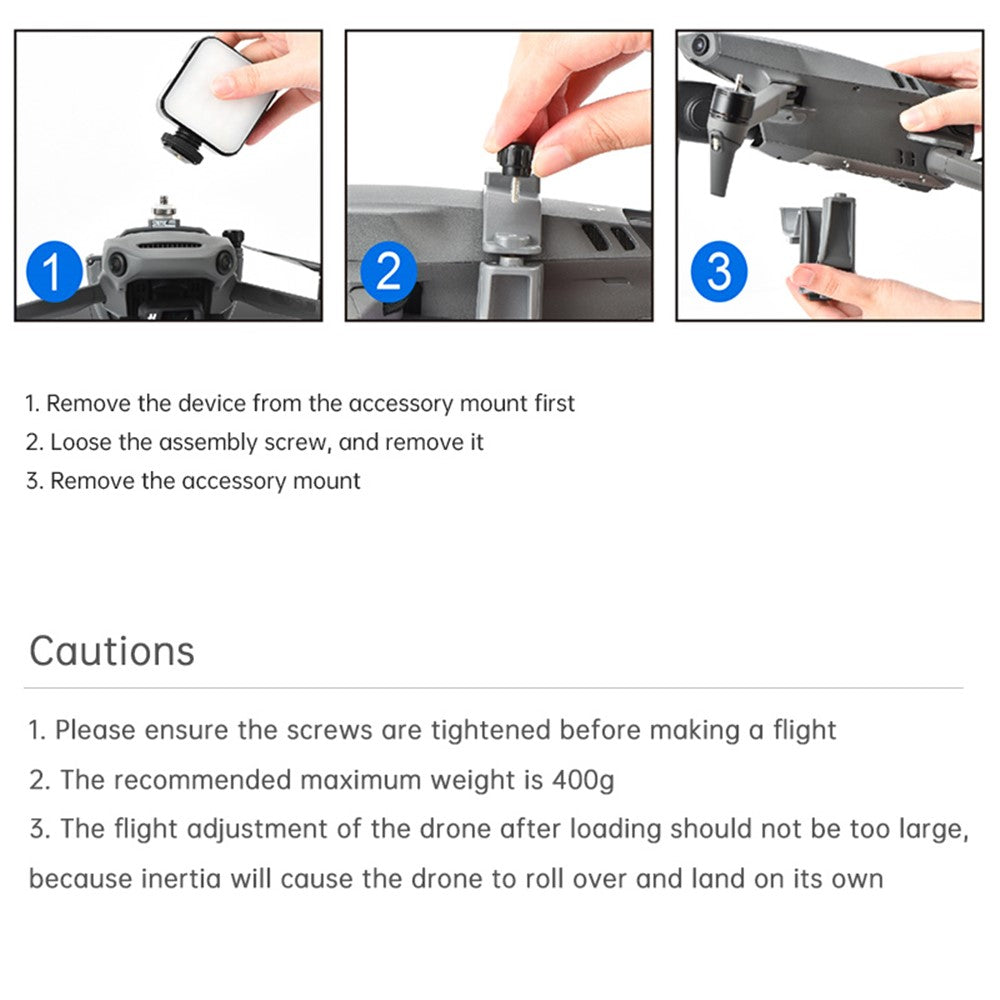 1

2

3

1. Remove the device from the accessory mount first
2. Loose the assembly screw, and remove it
3. Remove the accessory mount

Cautions

1. Please ensure the screws are tightened before making a flight
2. The recommended maximum weight is 400g
3. The flight adjustment of the drone after loading should not be too large, because inertia will cause the drone to roll over and land on its own