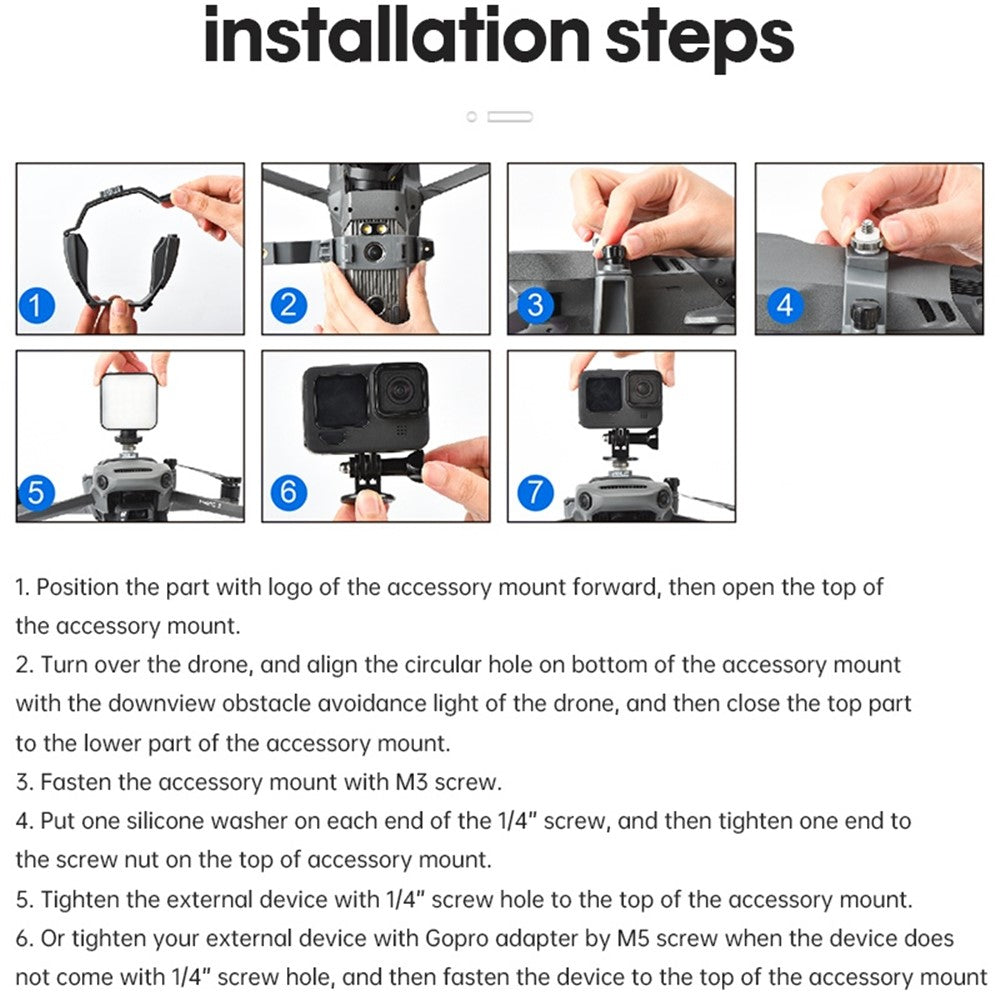 installation steps

1

2

3

4

5

6

7

1. Position the part with logo of the accessory mount forward, then open the top of the accessory mount.
2. Turn over the drone, and align the circular hole on bottom of the accessory mount with the downview obstacle avoidance light of the drone, and then close the top part to the lower part of the accessory mount.
3. Fasten the accessory mount with M3 screw.
4. Put one silicone washer on each end of the 1/4" screw, and then tighten one end to the screw nut on the top of accessory mount.
5. Tighten the external device with 1/4" screw hole to the top of the accessory mount.
6. Or tighten your external device with Gopro adapter by M5 screw when the device does not come with 1/4" screw hole, and then fasten the device to the top of the accessory mount