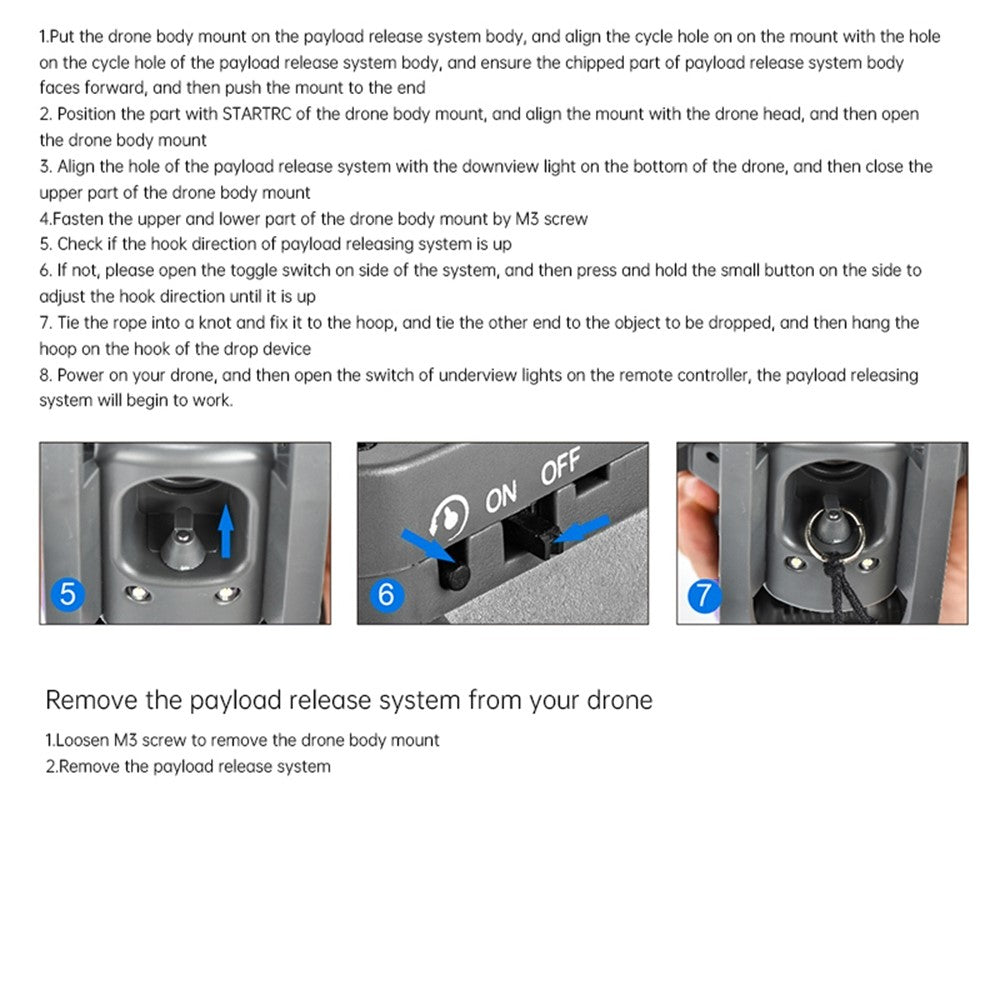 1.Put the drone body mount on the payload release system body, and align the cycle hole on on the mount with the hole on the cycle hole of the payload release system body, and ensure the chipped part of payload release system body faces forward, and then push the mount to the end
2. Position the part with STARTRC of the drone body mount, and align the mount with the drone head, and then open the drone body mount
3. Align the hole of the payload release system with the downview light on the bottom of the drone, and then close the upper part of the drone body mount
4.Fasten the upper and lower part of the drone body mount by M3 screw
5. Check if the hook direction of payload releasing system is up
6. If not, please open the toggle switch on side of the system, and then press and hold the small button on the side to adjust the hook direction until it is up
7. Tie the rope into a knot and fix it to the hoop, and tie the other end to the object to be dropped, and then hang the hoop on the hook of the drop device
8. Power on your drone, and then open the switch of underview lights on the remote controller, the payload releasing system will begin to work.

5

ON OFF

6

7

Remove the payload release system from your drone
1.Loosen M3 screw to remove the drone body mount
2.Remove the payload release system