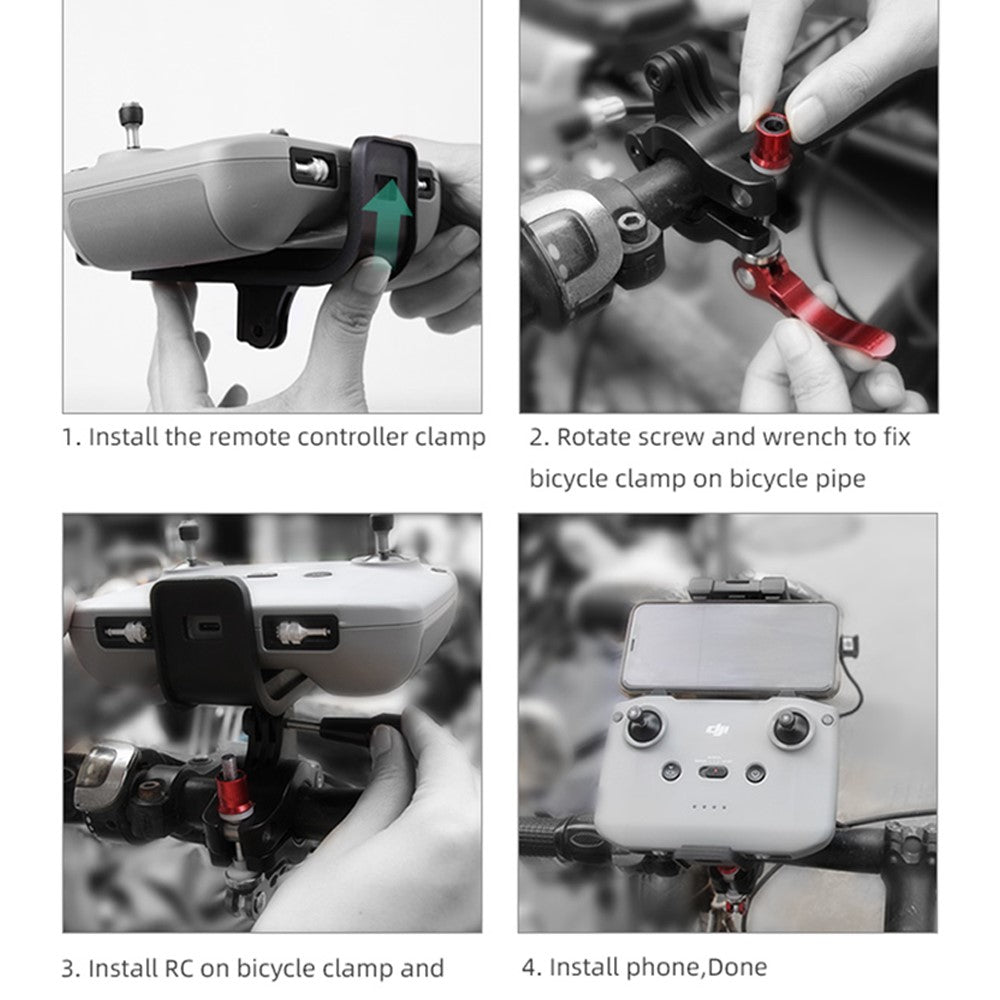 1. Install the remote controller clamp

2. Rotate screw and wrench to fix bicycle clamp on bicycle pipe

3. Install RC on bicycle clamp and

dji

4. Install phone,Done