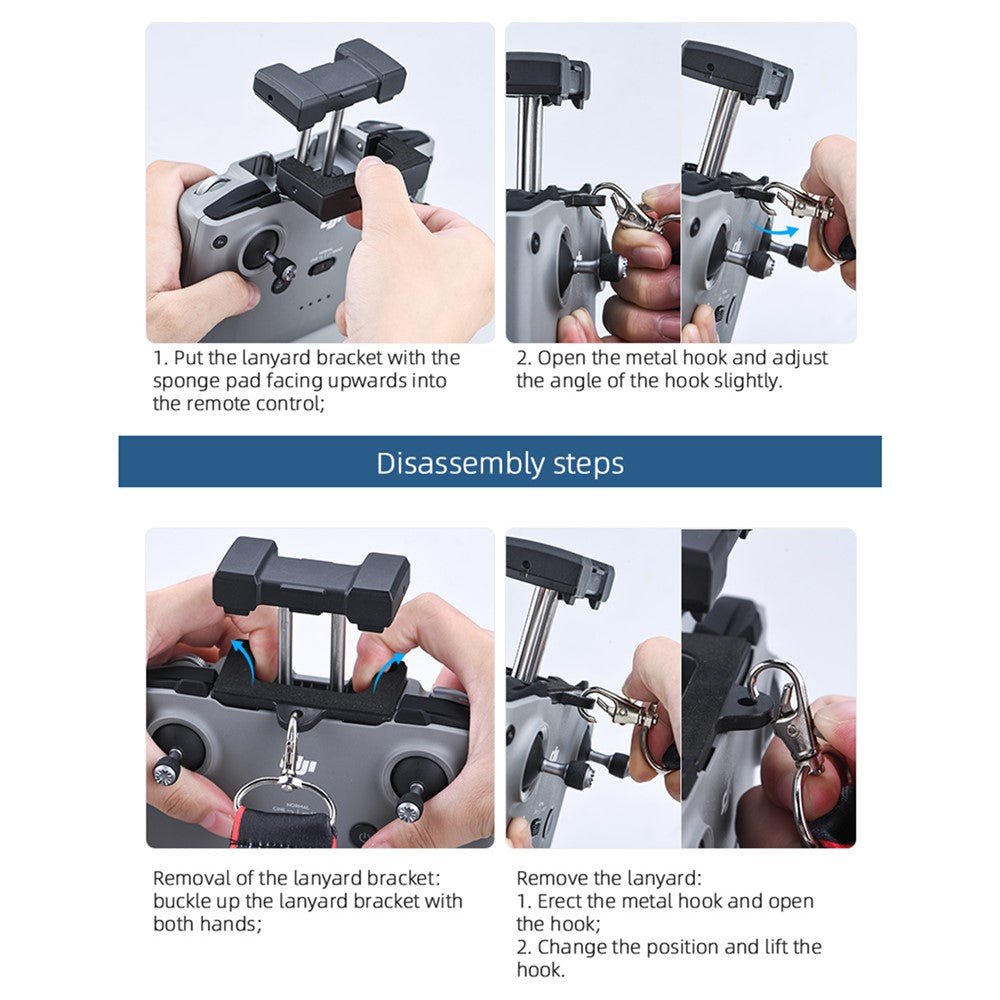 1. Put the lanyard bracket with the sponge pad facing upwards into the remote control;

2. Open the metal hook and adjust the angle of the hook slightly.

Disassembly steps

Removal of the lanyard bracket: buckle up the lanyard bracket with both hands;

Remove the lanyard:
1. Erect the metal hook and open the hook;
2. Change the position and lift the hook.