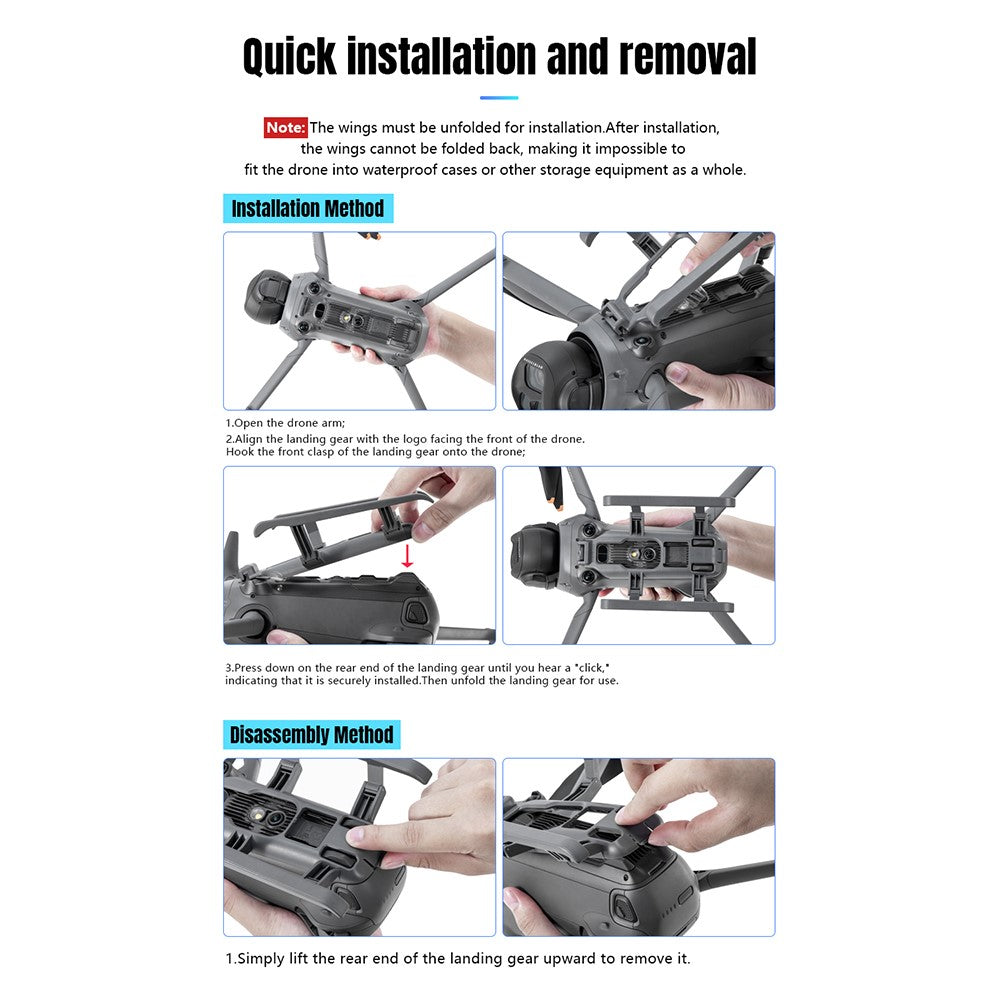 Quick installation and removal

Note: The wings must be unfolded for installation.After installation, the wings cannot be folded back, making it impossible to fit the drone into waterproof cases or other storage equipment as a whole.

Installation Method

1.Open the drone arm;
2.Align the landing gear with the logo facing the front of the drone. Hook the front clasp of the landing gear onto the drone;

3.Press down on the rear end of the landing gear until you hear a "click," indicating that it is securely installed.Then unfold the landing gear for use.

Disassembly Method

1.Simply lift the rear end of the landing gear upward to remove it.