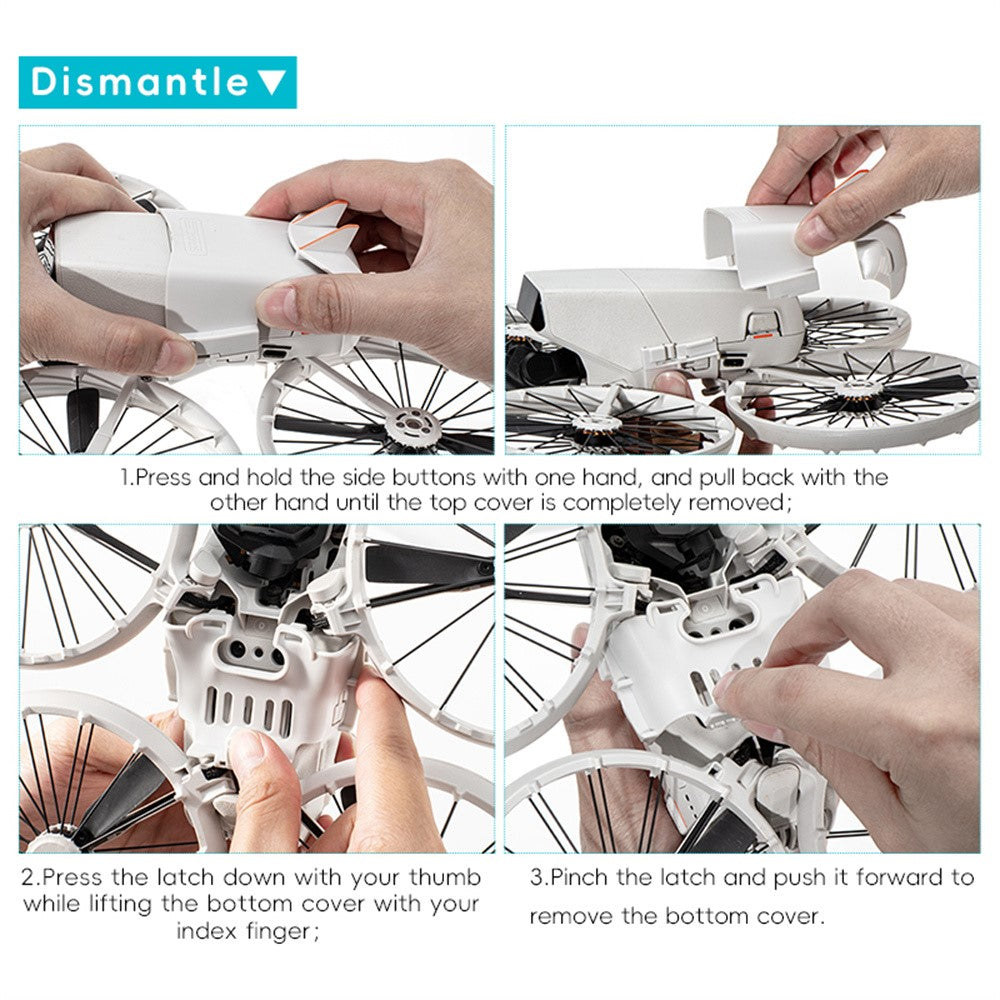 Dismantle▼

1.Press and hold the side buttons with one hand, and pull back with the other hand until the top cover is completely removed;

2.Press the latch down with your thumb while lifting the bottom cover with your index finger;

3.Pinch the latch and push it forward to remove the bottom cover.