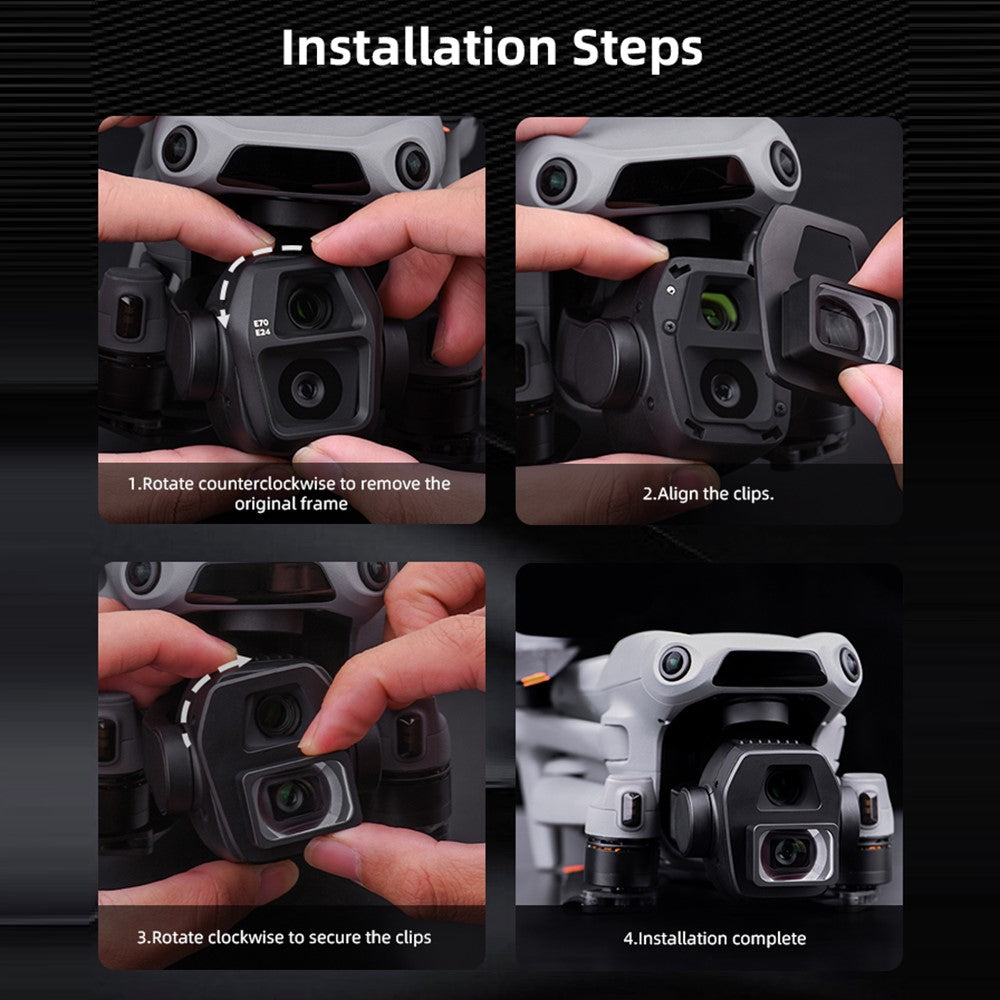 Installation Steps

E70
E24

1.Rotate counterclockwise to remove the original frame

2.Align the clips.

3.Rotate clockwise to secure the clips

4.Installation complete