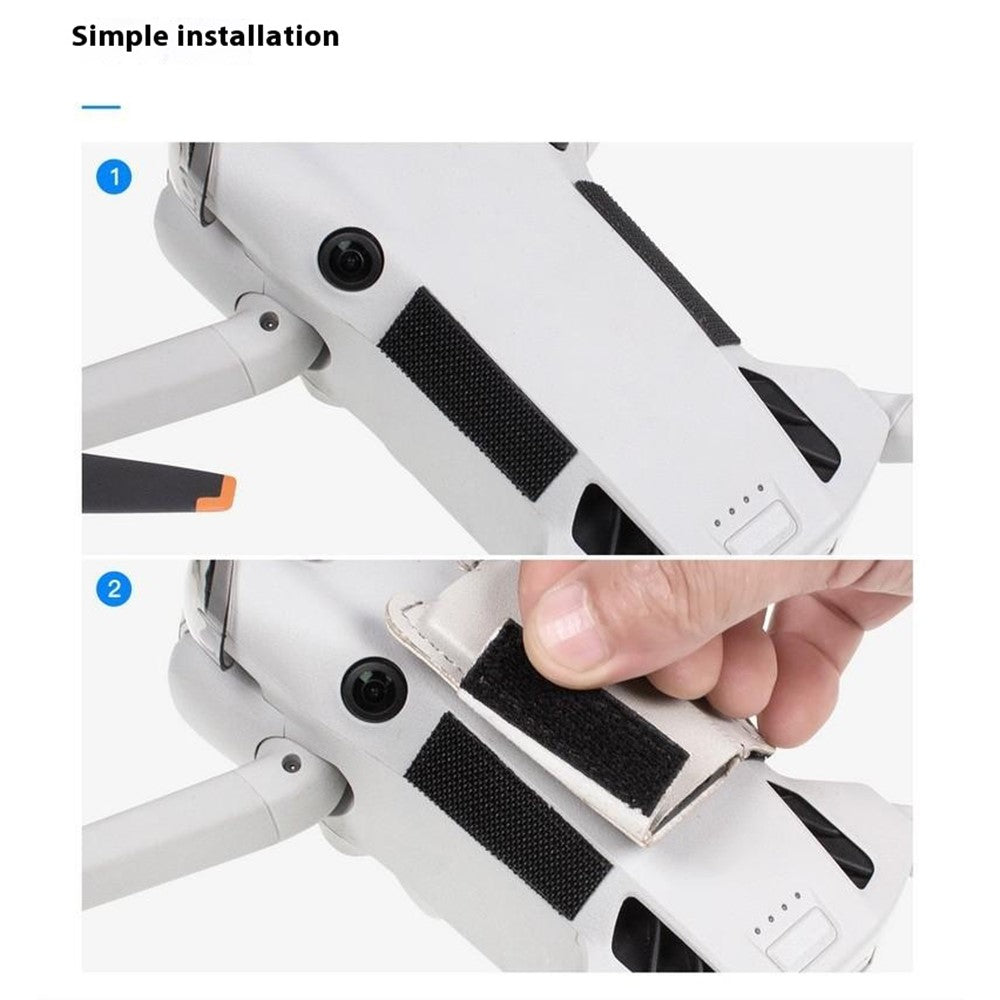 Simple installation

1

2