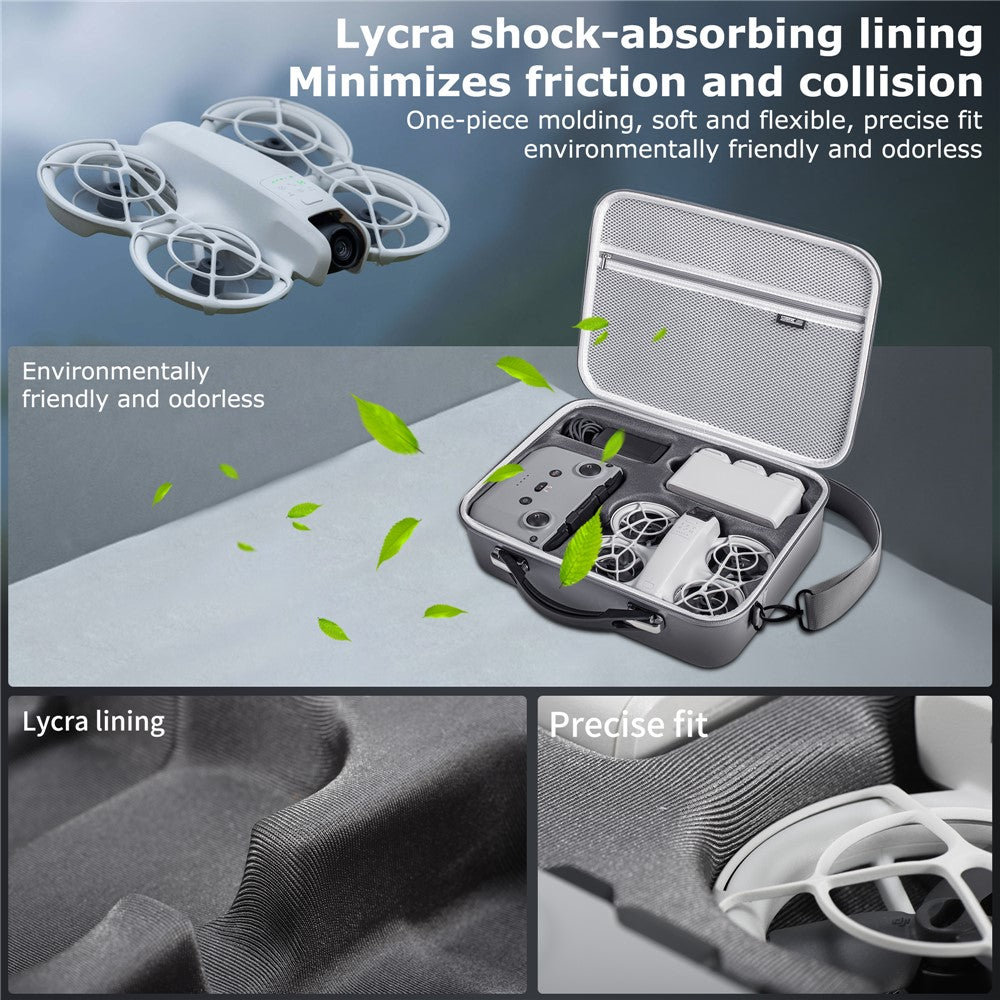 Lycra shock-absorbing lining
Minimizes friction and collision

One-piece molding, soft and flexible, precise fit
environmentally friendly and odorless

Environmentally friendly and odorless

Lycra lining

Precise fit