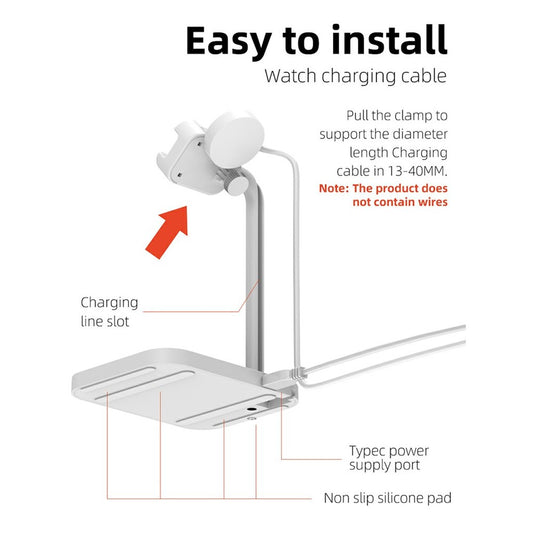 Easy to install

Watch charging cable

Pull the clamp to support the diameter length Charging cable in 13-40MM.

Note: The product does not contain wires

Charging line slot

Typec power supply port

Non slip silicone pad