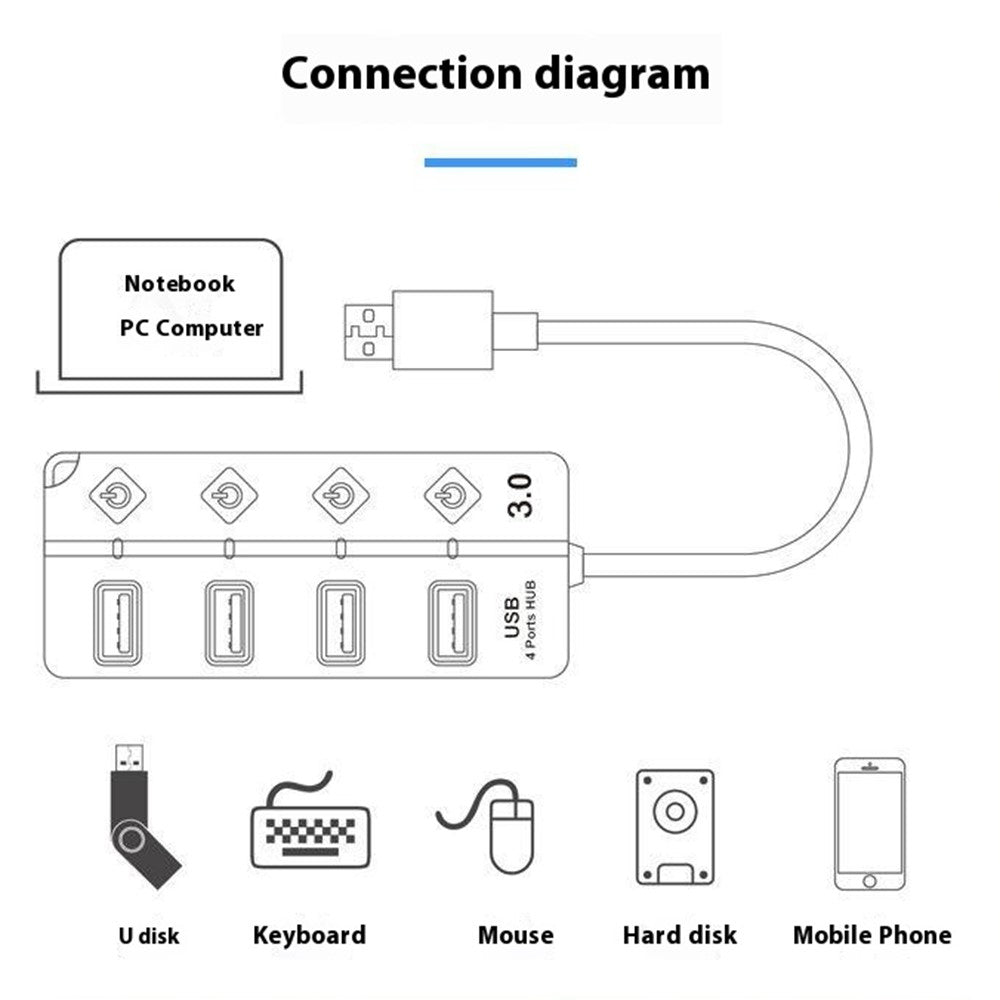 Connection diagram

Notebook
PC Computer

3.0

USB
4 Ports HUB

U disk
Keyboard
Mouse
Hard disk
Mobile Phone