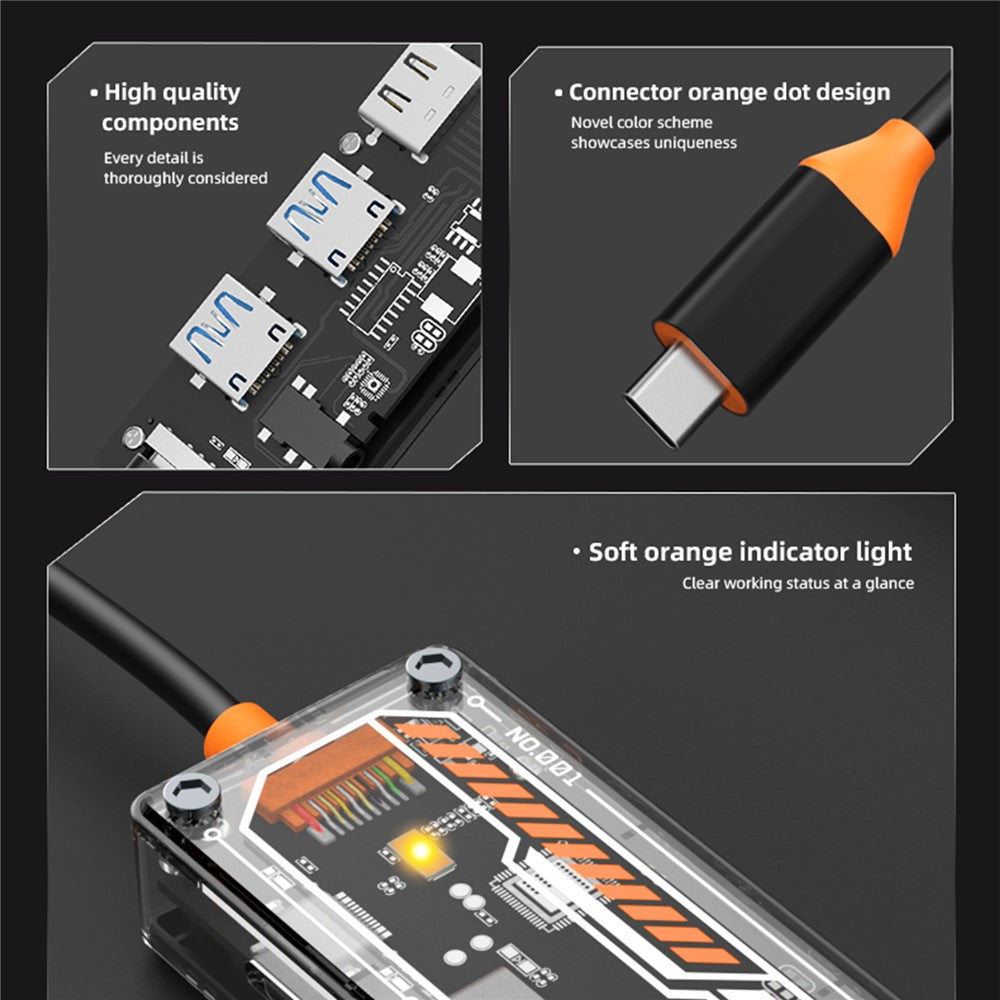 • High quality components

Every detail is thoroughly considered

• Connector orange dot design

Novel color scheme showcases uniqueness

• Soft orange indicator light

Clear working status at a glance

NO.001