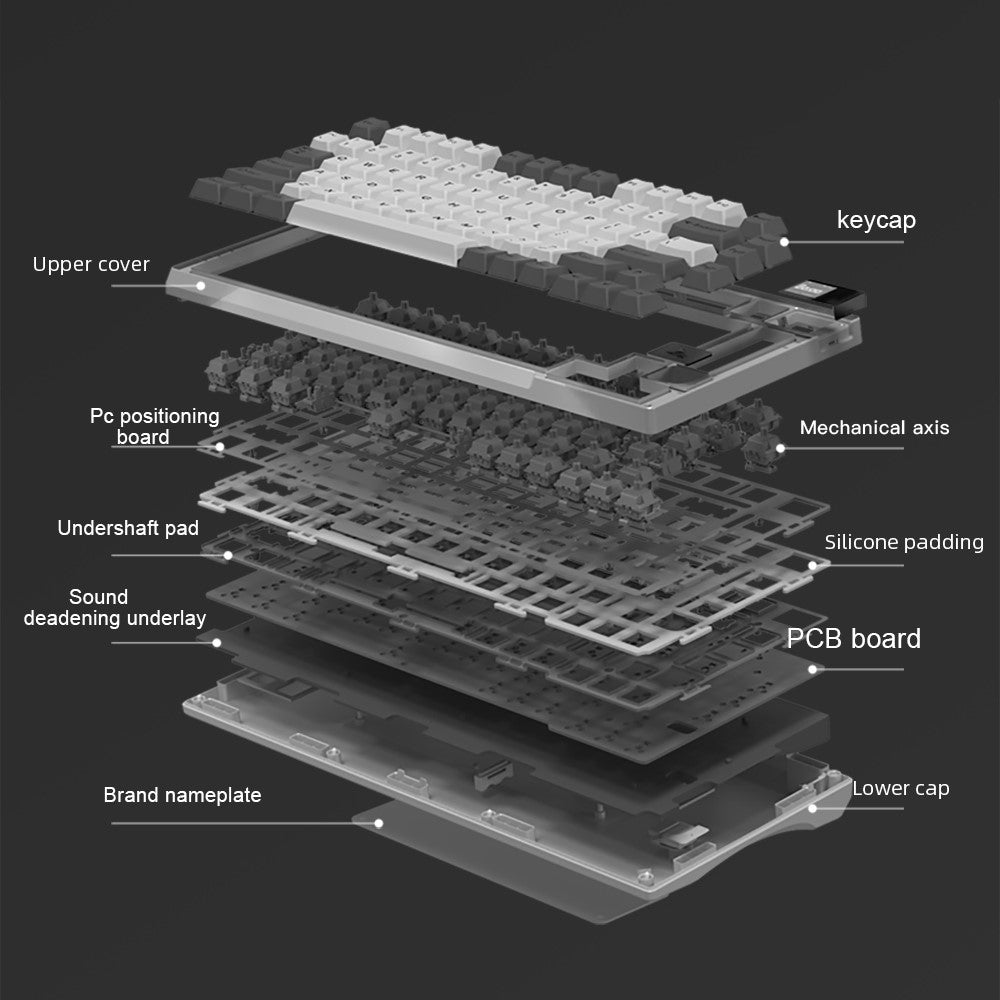 keycap

Upper cover

Pc positioning board

Mechanical axis

Undershaft pad

Silicone padding

Sound deadening underlay

PCB board

Brand nameplate

Lower cap