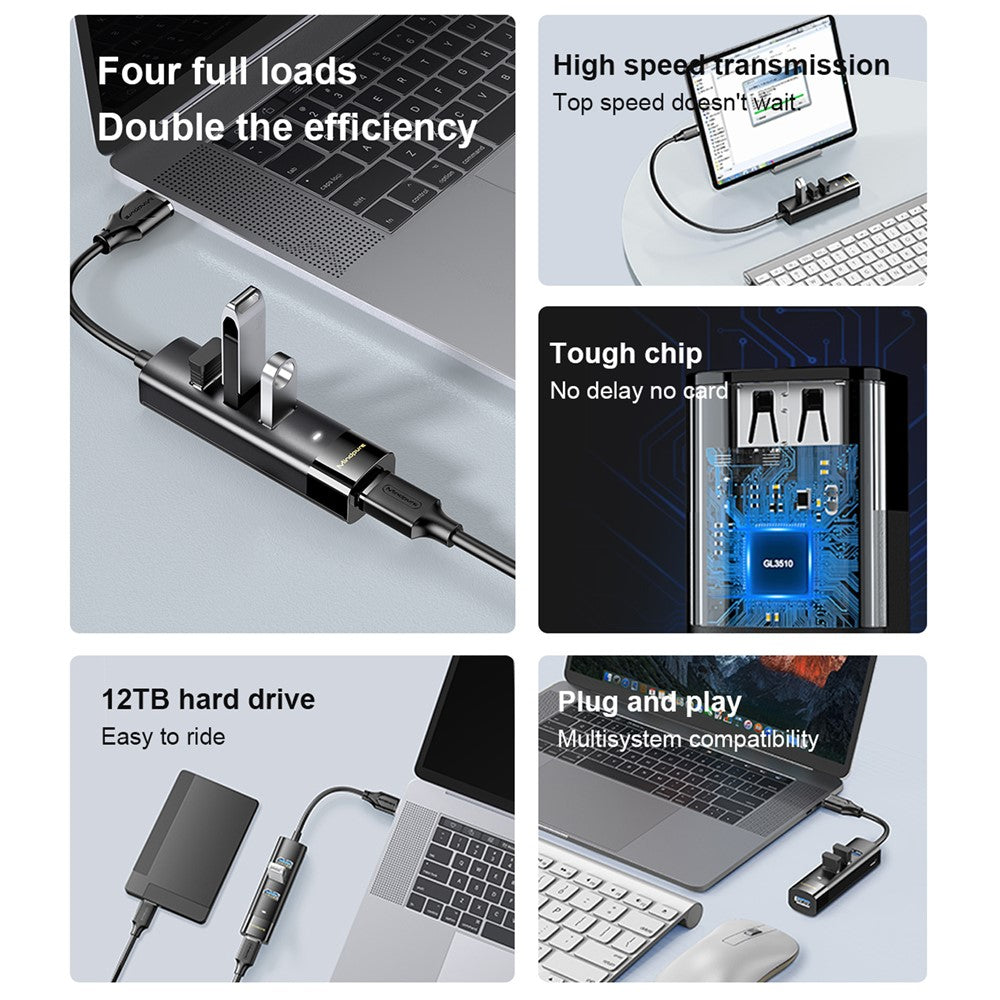 Four full loads
Double the efficiency

High speed transmission
Top speed doesn't wait.

Tough chip
No delay no card

GL3510

12TB hard drive
Easy to ride

Plug and play
Multisystem compatibility