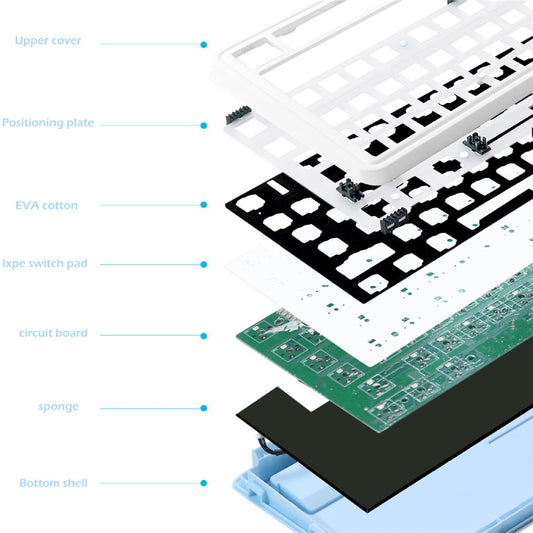 Upper cover

Positioning plate

EVA cotton

Ixpe switch pad

circuit board

sponge

Bottom shell